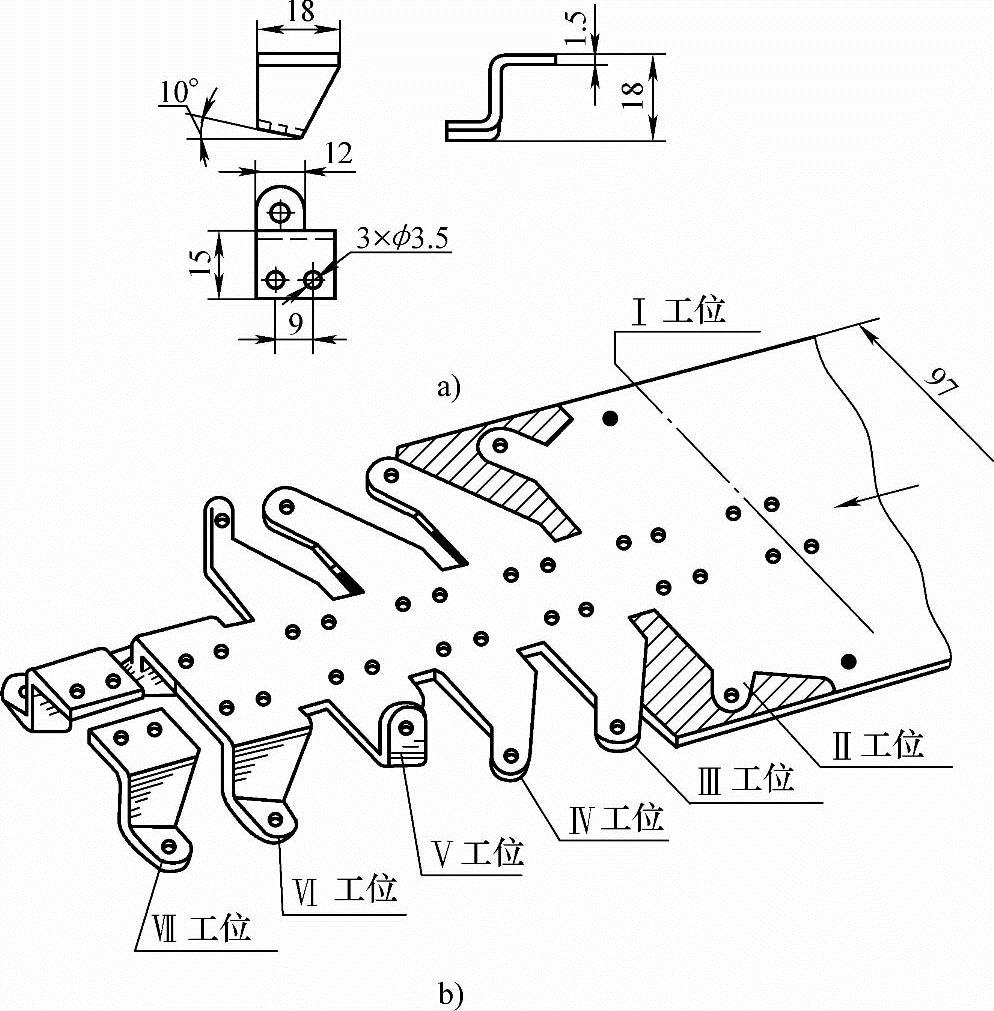 18

10°

1.5

18

12

15

$3\times\phi3.5$

9

a)

Ⅰ 工位

97

Ⅱ 工位

Ⅲ 工位

Ⅳ 工位

Ⅴ 工位

Ⅵ 工位

Ⅶ 工位

b)