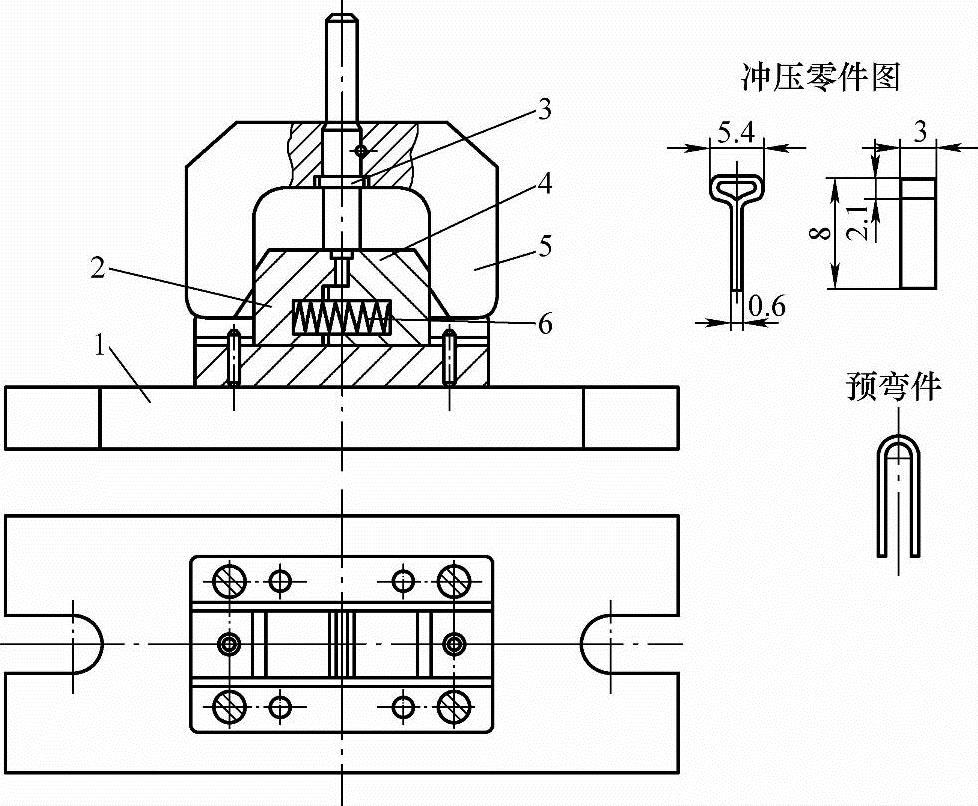 3
4
5
2
6
1
冲压零件图
5.4
3
8
2.1
0.6
预弯件