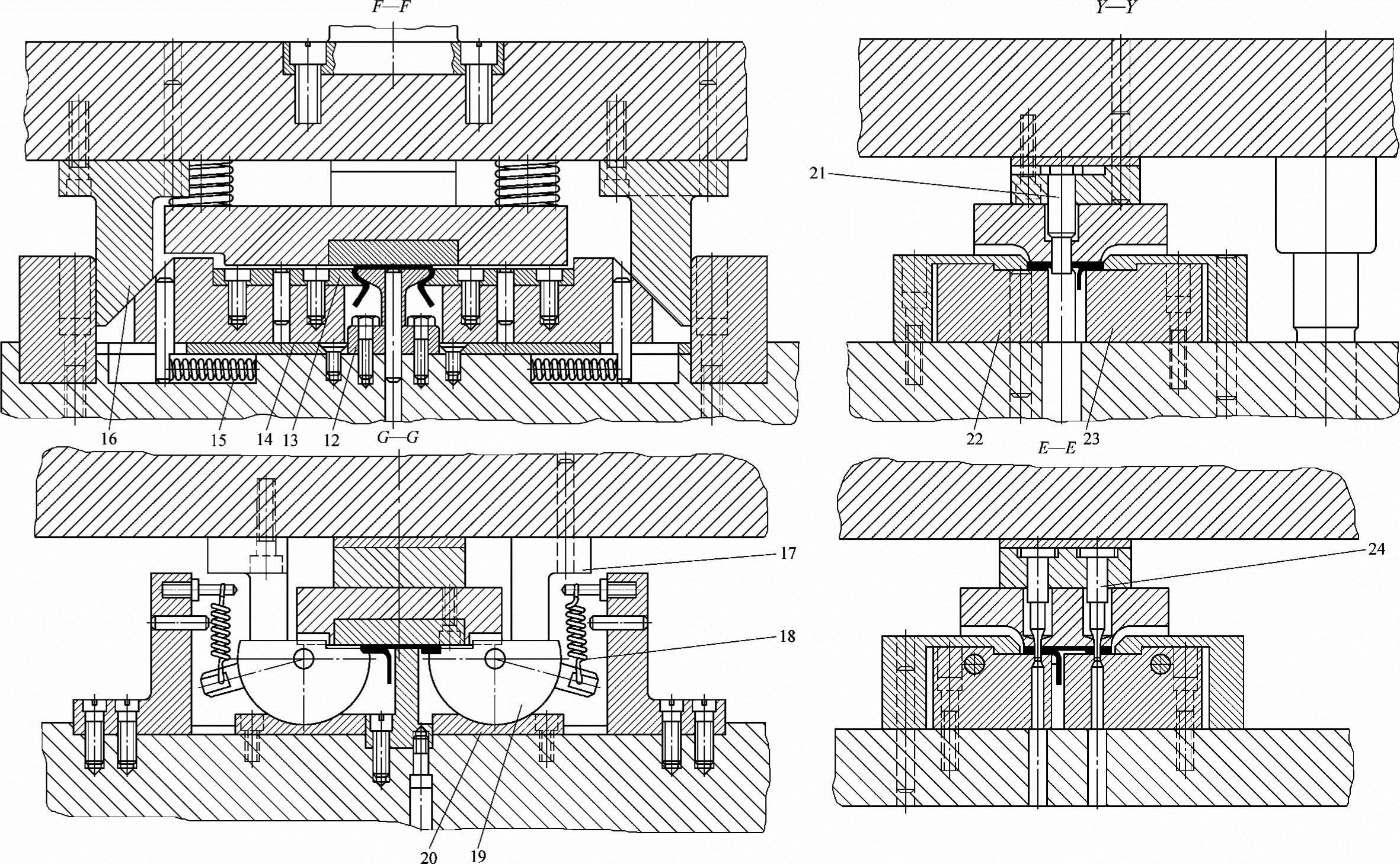 F—F

Y—Y

21

16

15

14

13

12

G—G

22

23

E—E

17

24

18

20

19