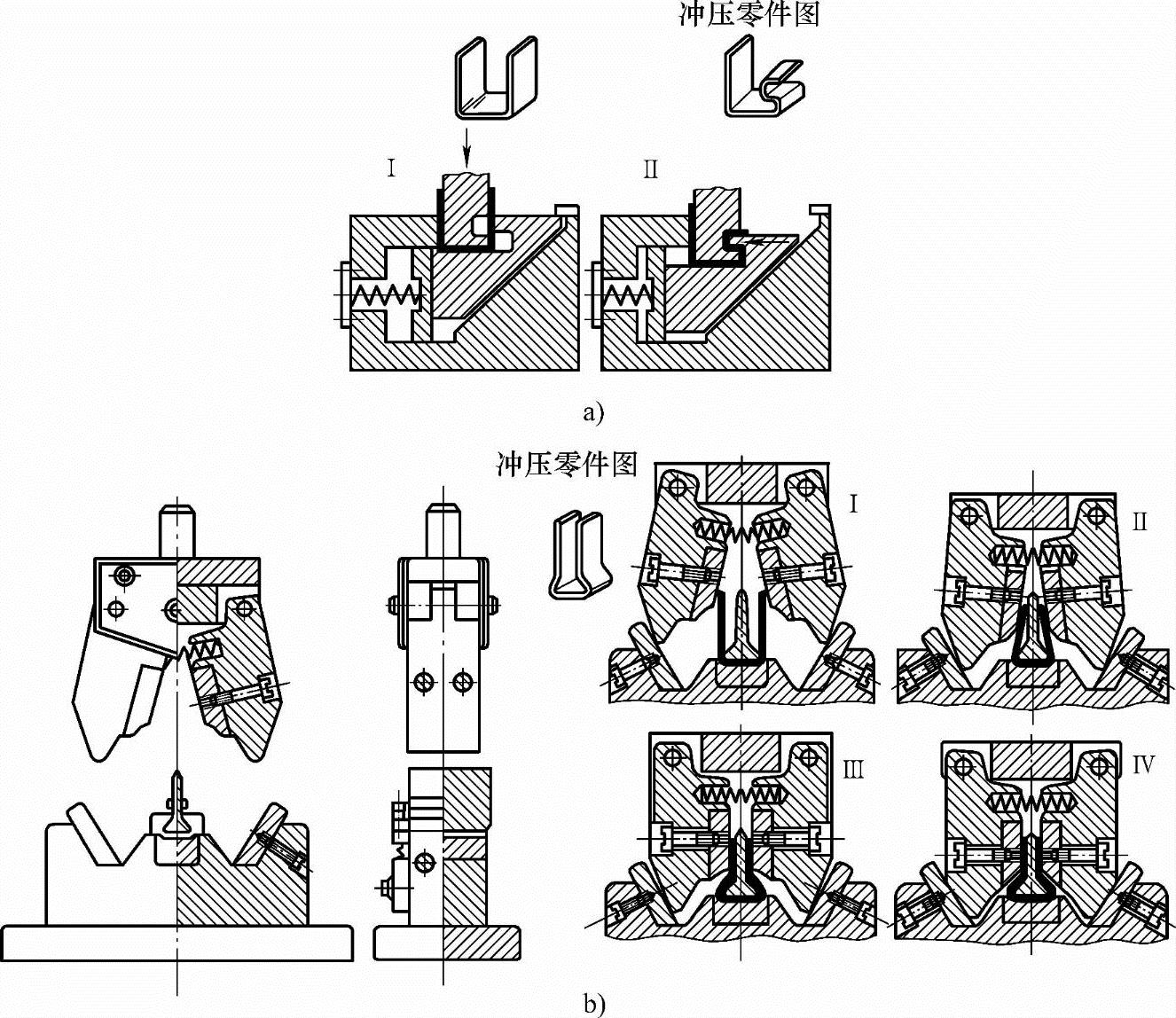 冲压零件图

I

II

a)

冲压零件图

I

II

III

IV

b)