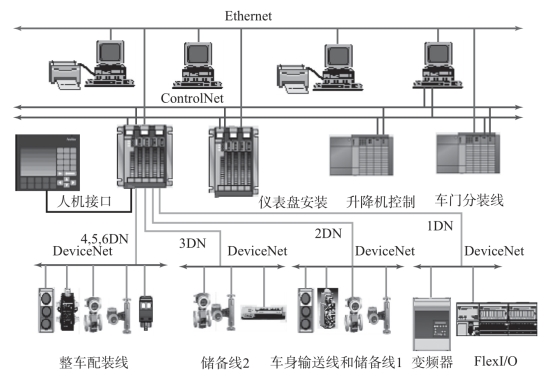 Ethernet

ControlNet

人机接口

仪表盘安装

升降机控制

车门分装线

4,5,6DN
DeviceNet

3DN

DeviceNet

2DN

DeviceNet

1DN

DeviceNet

整车配装线

储备线2

车身输送线和储备线1

变频器

FlexI/O