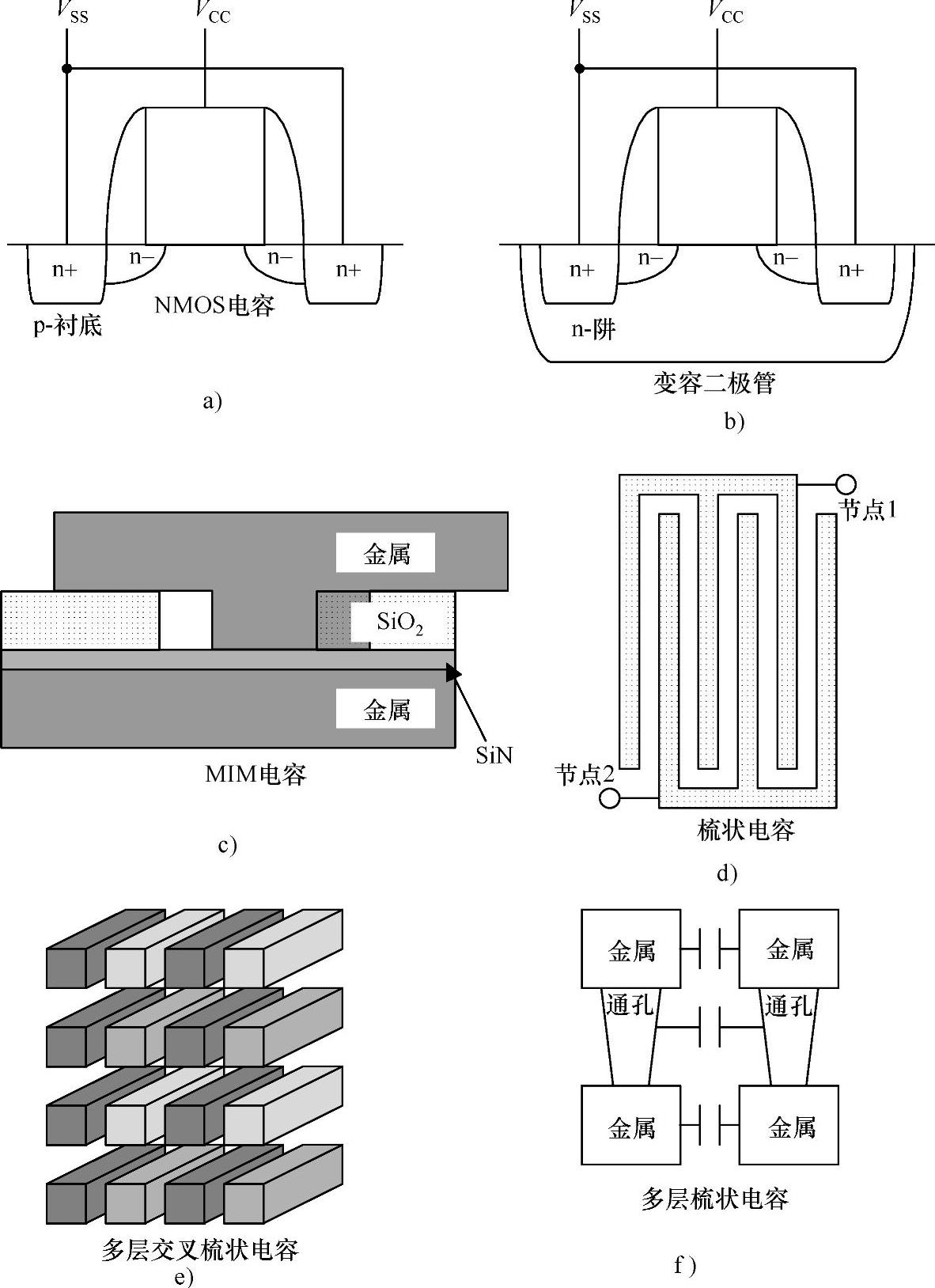 $V_{SS}$ $V_{CC}$

n+ n– n– n+

NMOS电容

p-衬底

a)

$V_{SS}$ $V_{CC}$

n+ n– n– n+

n-阱

变容二极管

b)

金属

$SiO_2$

金属

SiN

MIM电容

c)

节点1

节点2

梳状电容

d)

多层交叉梳状电容

e)

金属 金属

通孔 通孔

金属 金属

多层梳状电容

f)