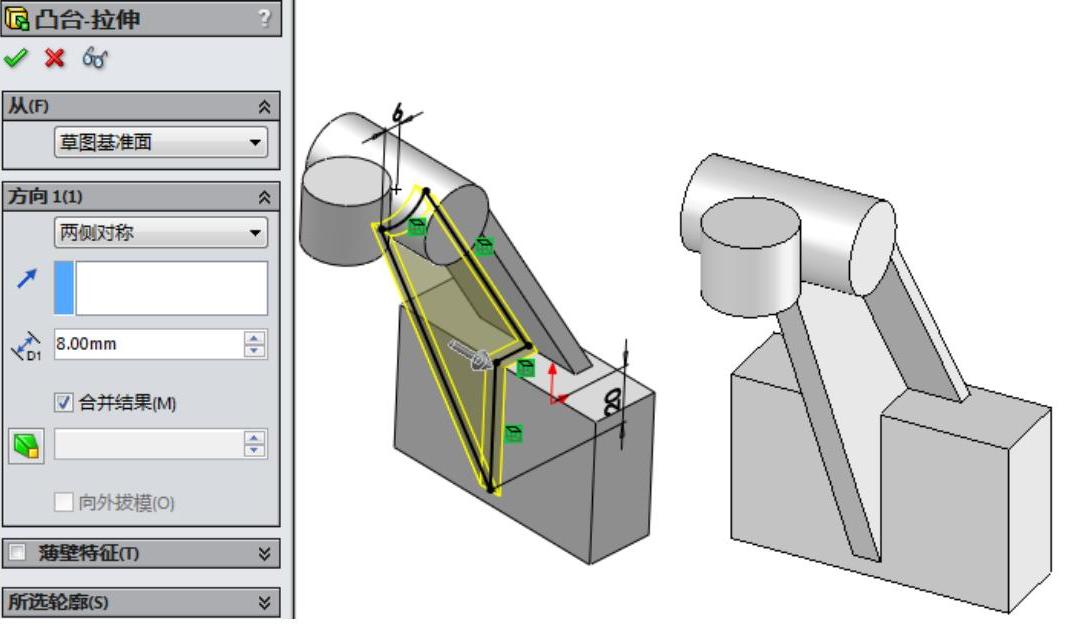 凸台-拉伸 ?

从(F)

草图基准面

方向 1(1)

两侧对称

D1 8.00mm

合并结果(M)

向外拔模(O)

薄壁特征(T)

所选轮廓(S)

6

8