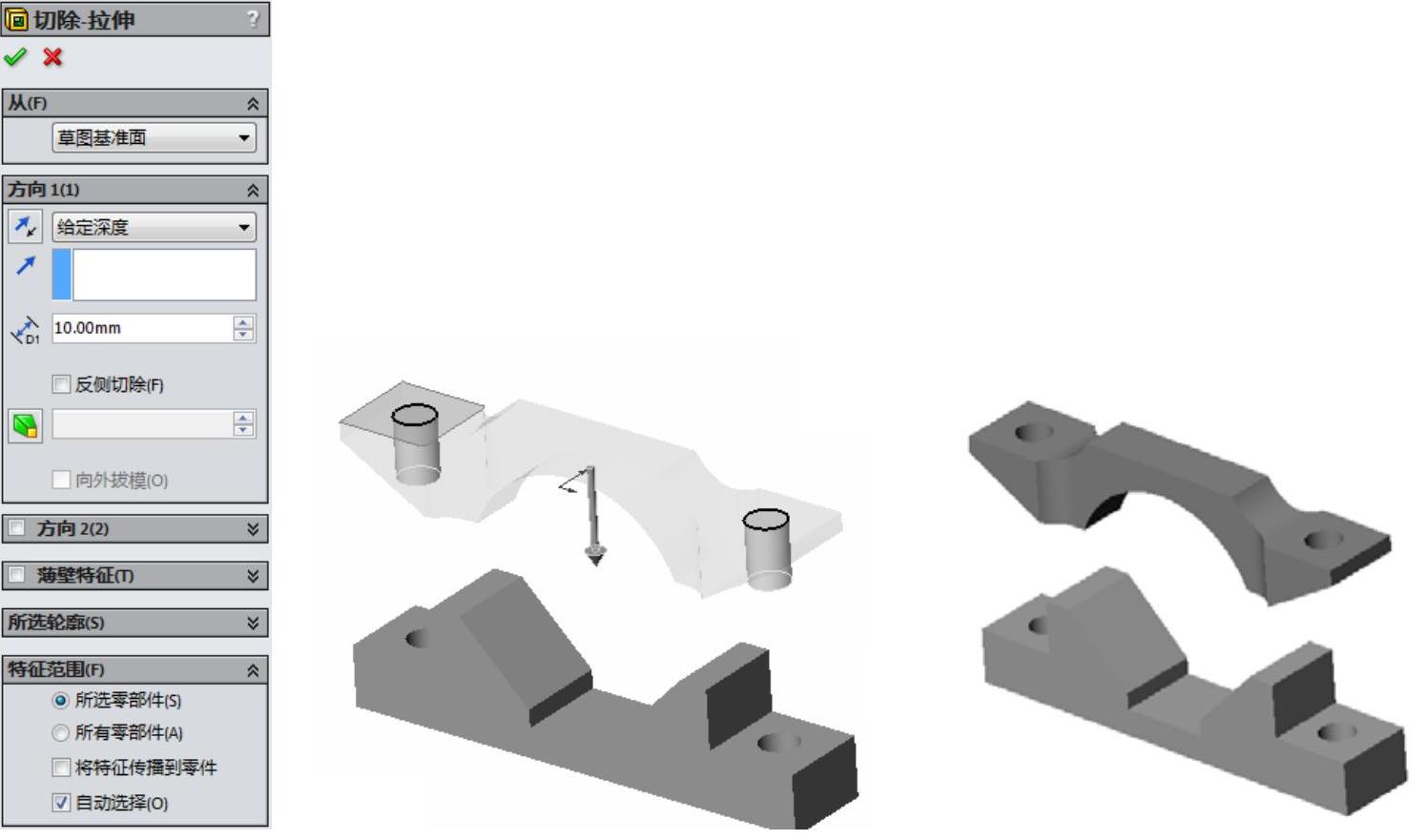 切除-拉伸 ?

从(F)
草图基准面

方向 1(1)
给定深度
D1 10.00mm
反侧切除(F)
向外拔模(O)

方向 2(2)

薄壁特征(T)

所选轮廓(S)

特征范围(F)
所选零部件(S)
所有零部件(A)
将特征传播到零件
自动选择(O)