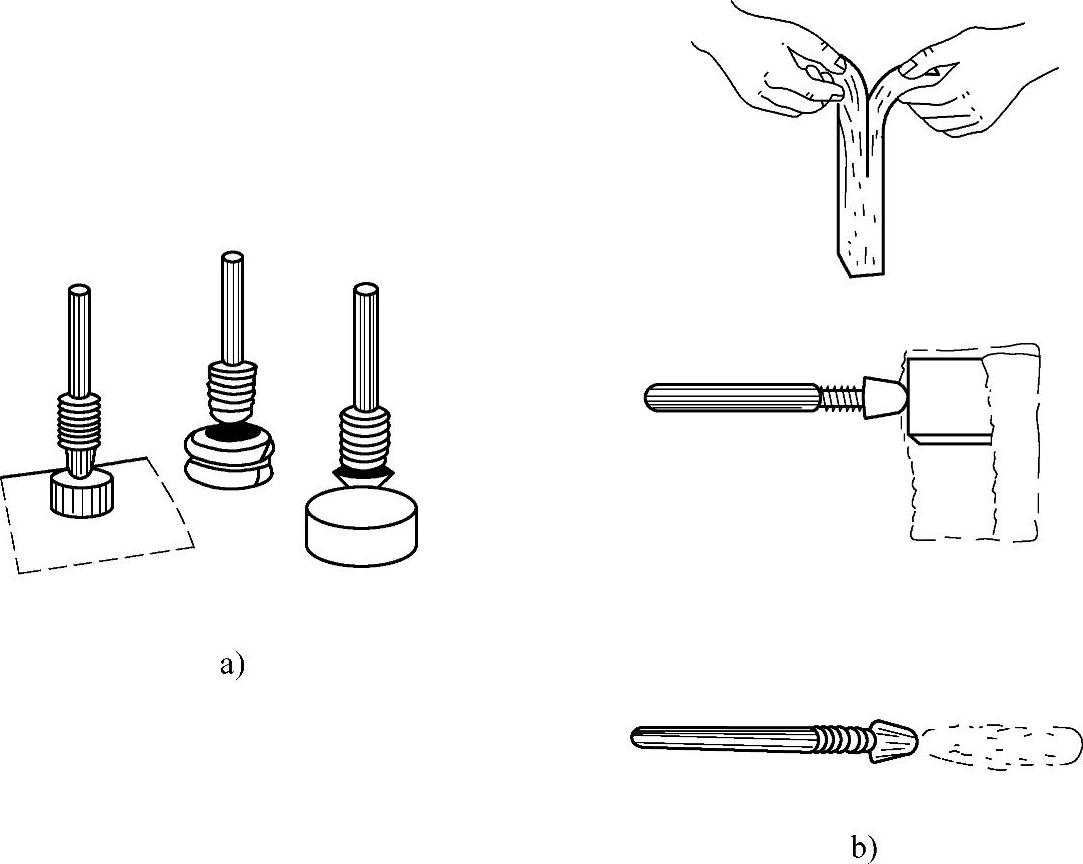 a)

b)