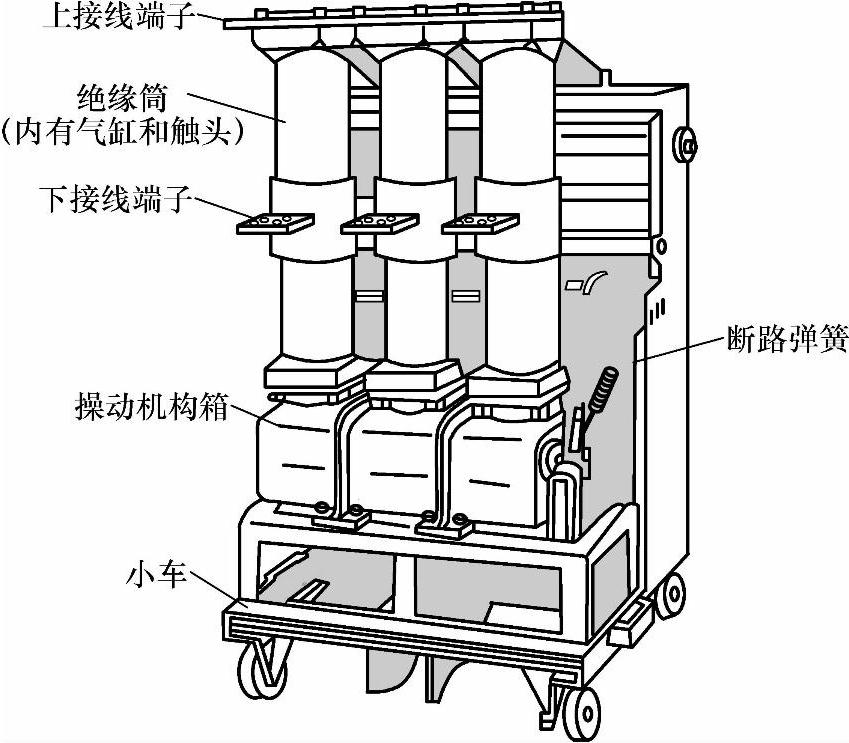 上接线端子

绝缘筒
(内有气缸和触头)

下接线端子

断路弹簧

操动机构箱

小车