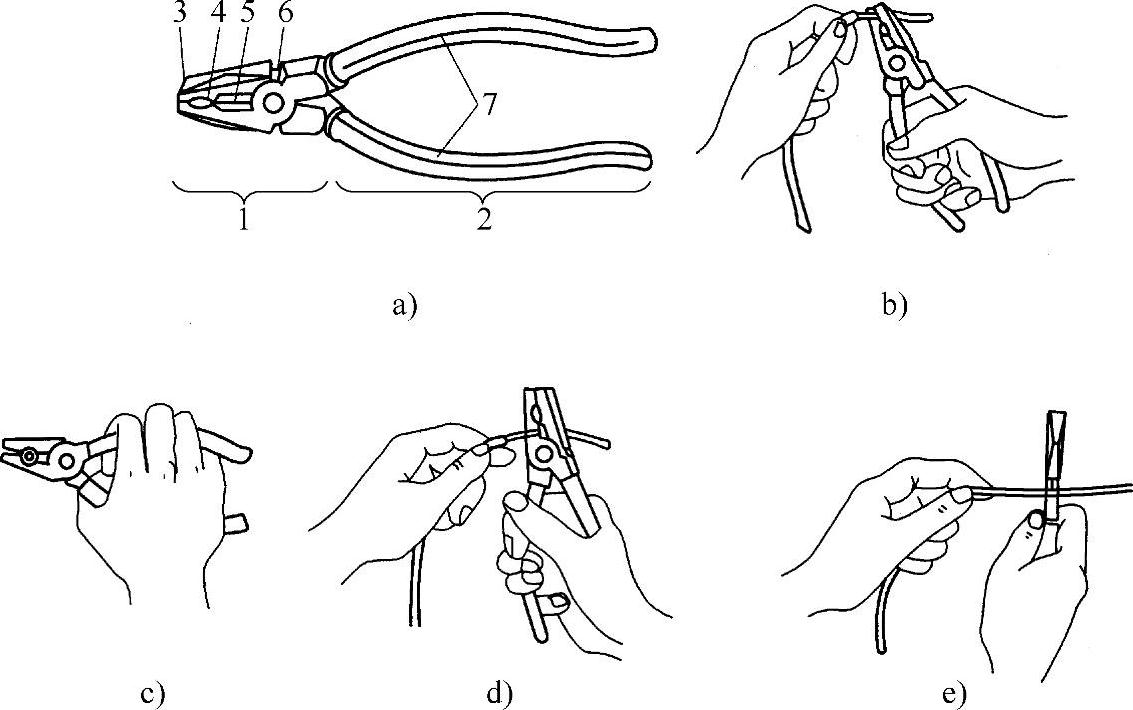 3 4 5 6
7
1
2
a)
b)
c)
d)
e)