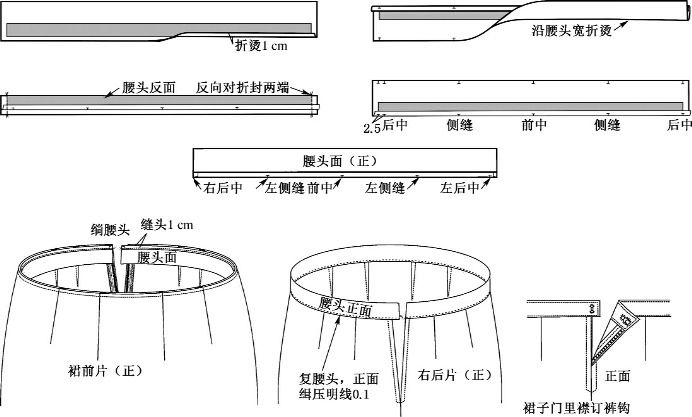 折烫1 cm

沿腰头宽折烫

腰头反面 反向对折封两端

2.5 后中 侧缝 前中 侧缝 后中

腰头面（正）

右后中 左侧缝 前中 左侧缝 左后中

绱腰头 缝头1 cm

腰头面

裙前片（正）

腰头正面

复腰头，正面缉压明线0.1

右后片（正）

正面

裙子门里襟订裤钩