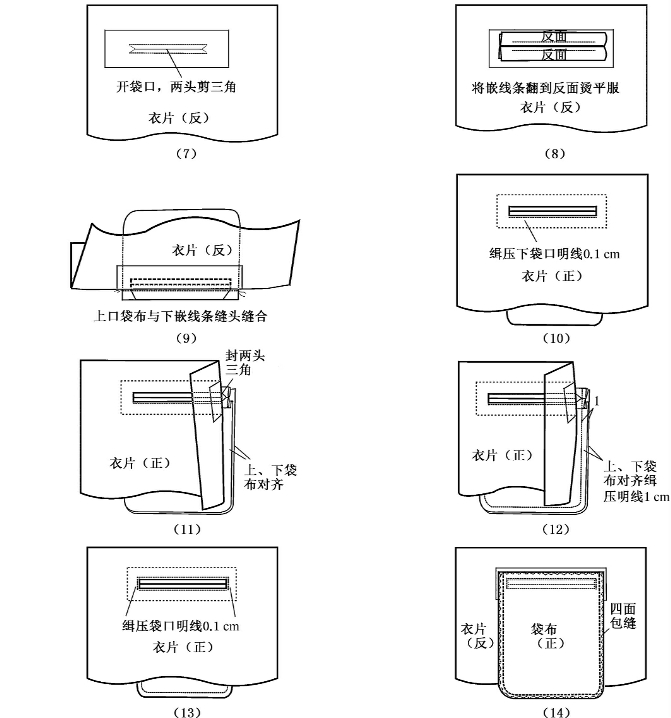 开袋口，两头剪三角

衣片（反）

(7)

反面
反面

将嵌线条翻到反面烫平服

衣片（反）

(8)

衣片（反）

上口袋布与下嵌线条缝头缝合

(9)

缉压下袋口明线0.1 cm

衣片（正）

(10)

封两头三角

衣片（正）

上、下袋布对齐

(11)

1

衣片（正）

上、下袋布对齐缉压明线1 cm

(12)

缉压袋口明线0.1 cm

衣片（正）

(13)

衣片（反）

袋布（正）

四面包缝

(14)