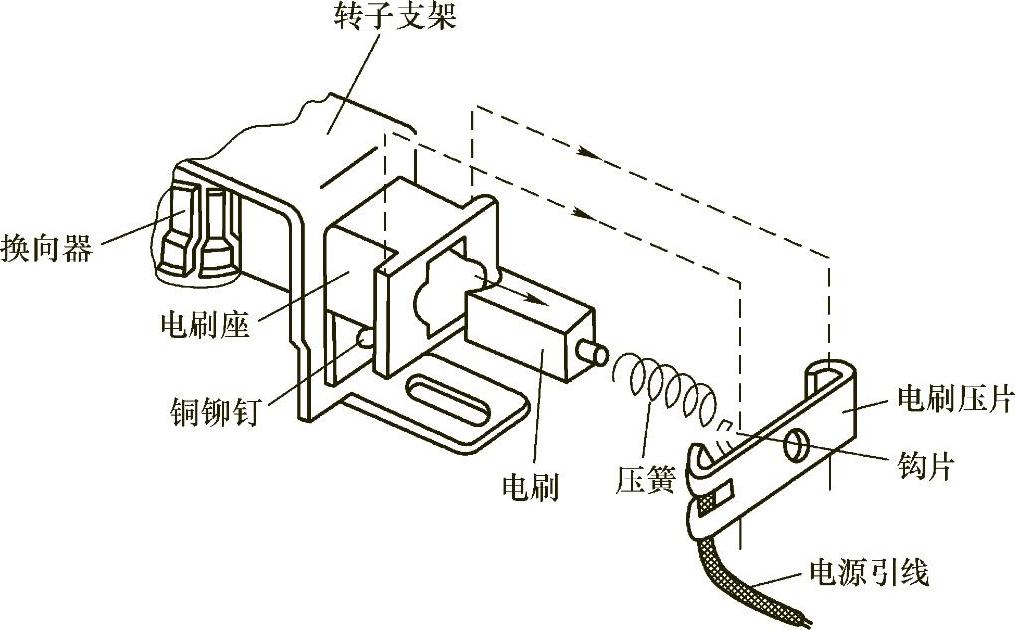 转子支架

换向器

电刷座

铜铆钉

电刷

压簧

电刷压片

钩片

电源引线