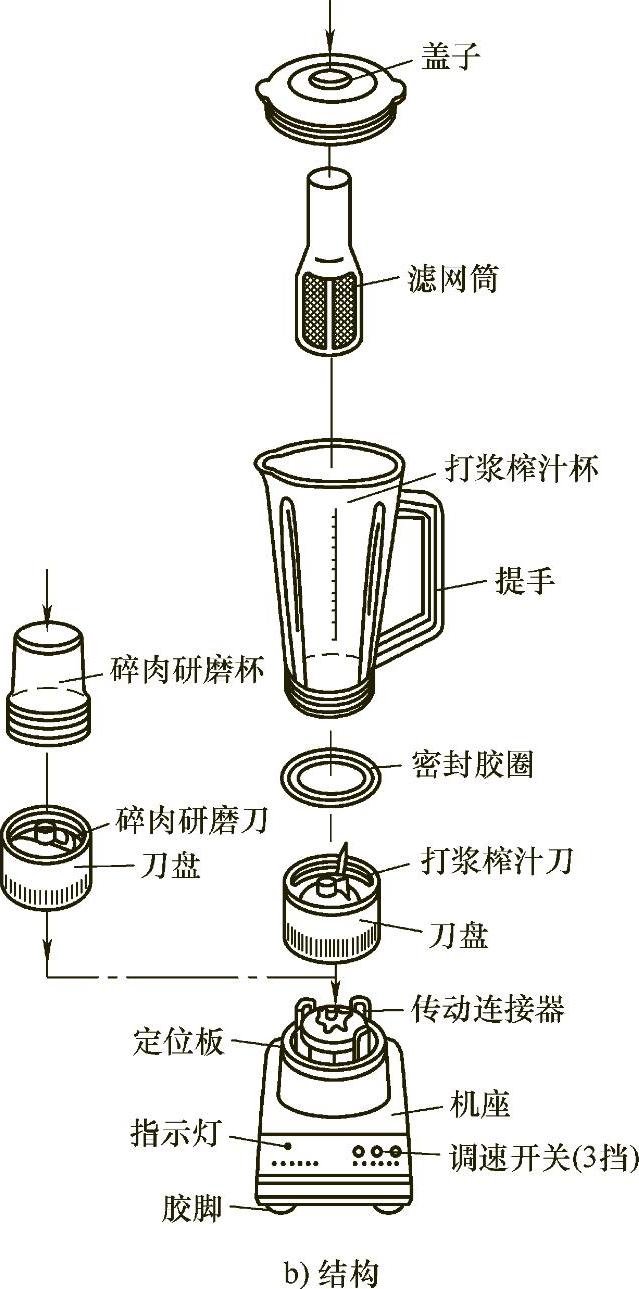 盖子
滤网筒
打浆榨汁杯
提手
碎肉研磨杯
密封胶圈
碎肉研磨刀
刀盘
打浆榨汁刀
刀盘
传动连接器
定位板
机座
指示灯
调速开关(3挡)
胶脚
b) 结构