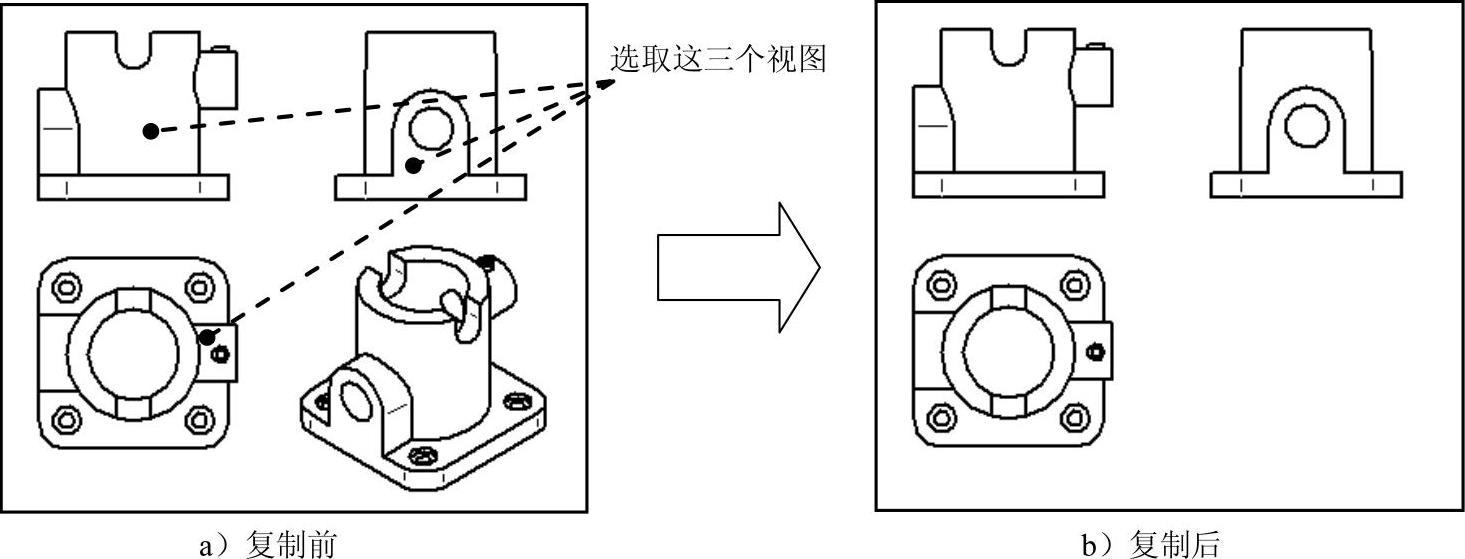 选取这三个视图

a）复制前

b）复制后