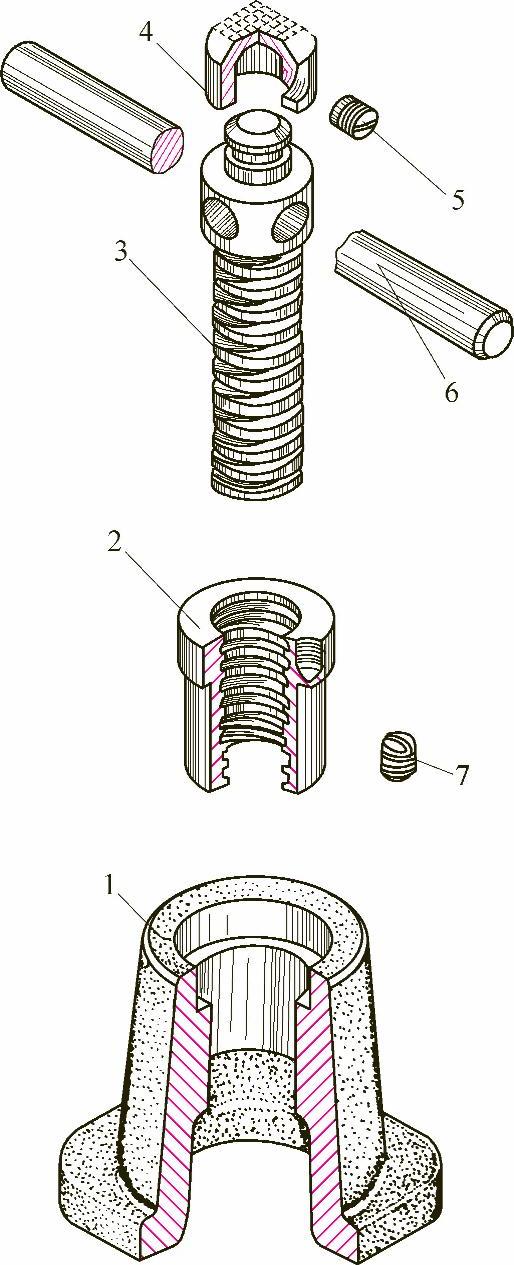 4
5
3
6
2
7
1