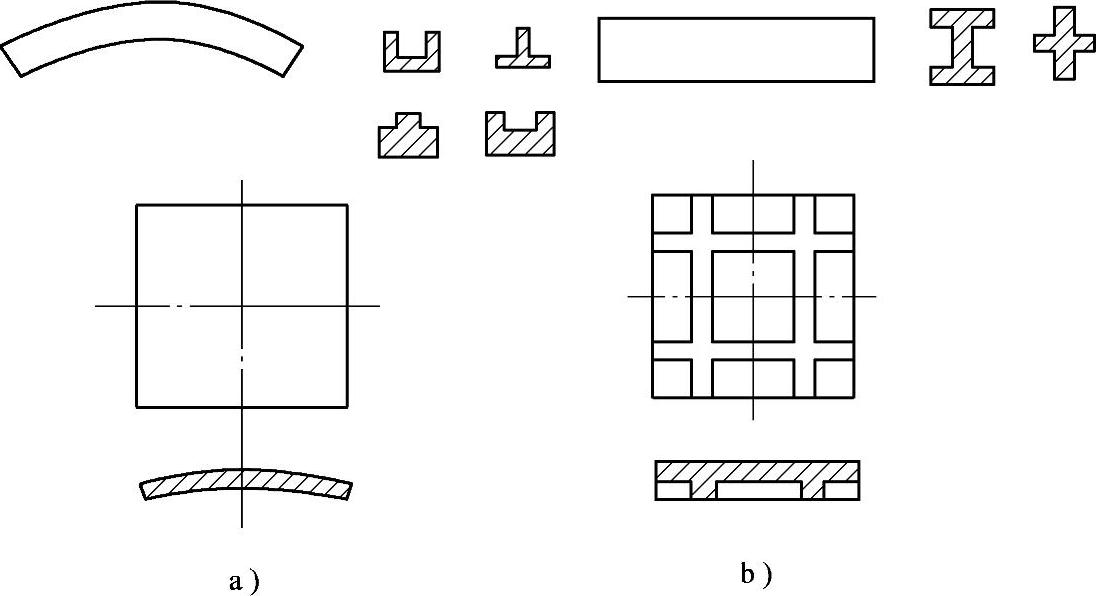 a)

b)