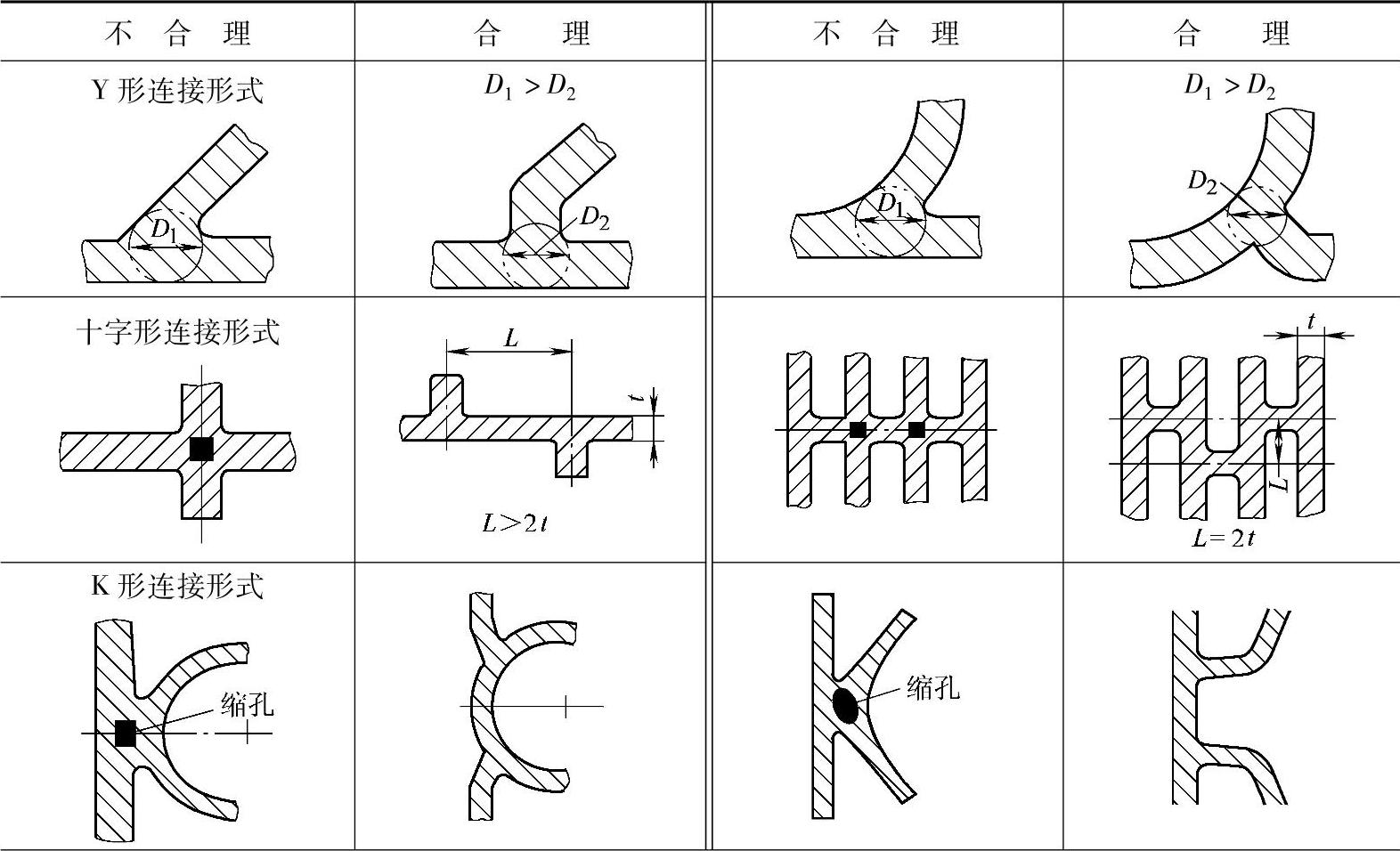 | 不 合 理 | 合 理 | 不 合 理 | 合 理 |
|---|---|---|---|
| Y 形连接形式 $D_1$ | $D_1 > D_2$ $D_2$ | $D_1$ | $D_1 > D_2$ $D_2$ |
| 十字形连接形式 | $L$ $t$ $L > 2t$ | | $t$ $L$ $L = 2t$ |
| K 形连接形式 缩孔 | | 缩孔 | |