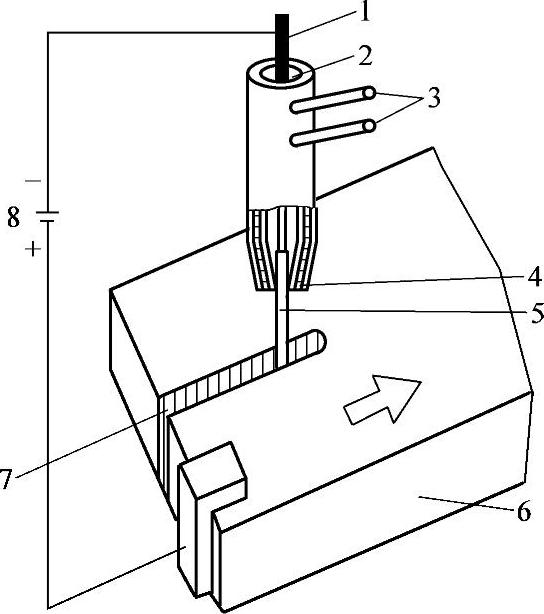 1
2
3
−
8
+
4
5
7
6