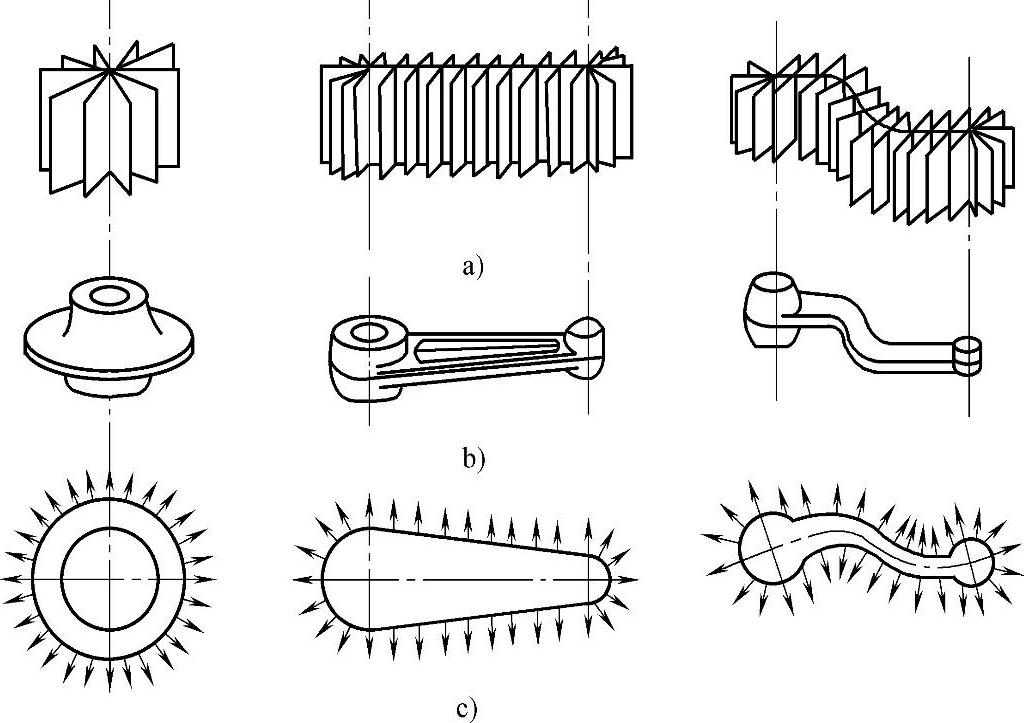 a)

b)

c)