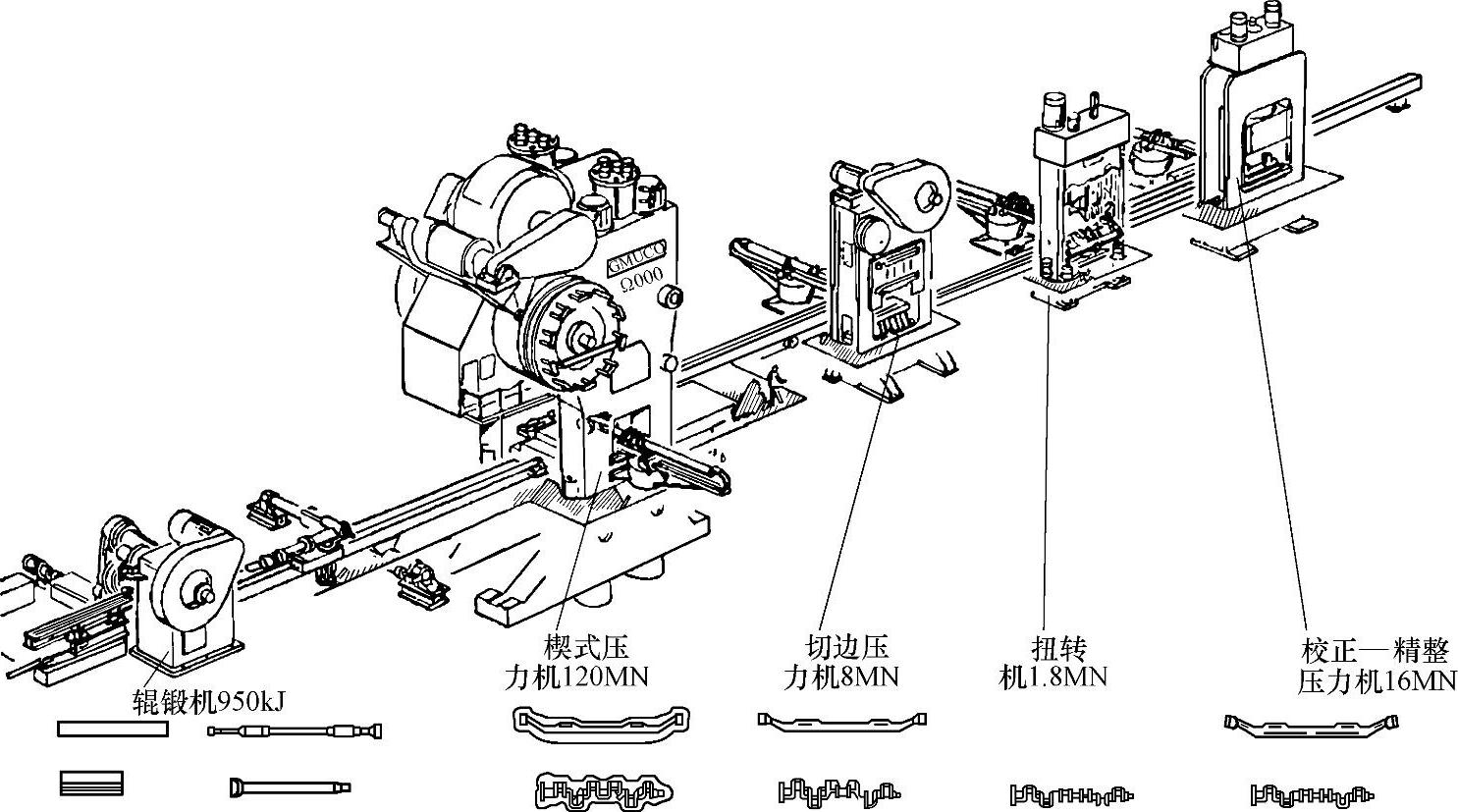 GMUCO
Ω000

辊锻机950kJ

楔式压力机120MN

切边压力机8MN

扭转机1.8MN

校正—精整压力机16MN