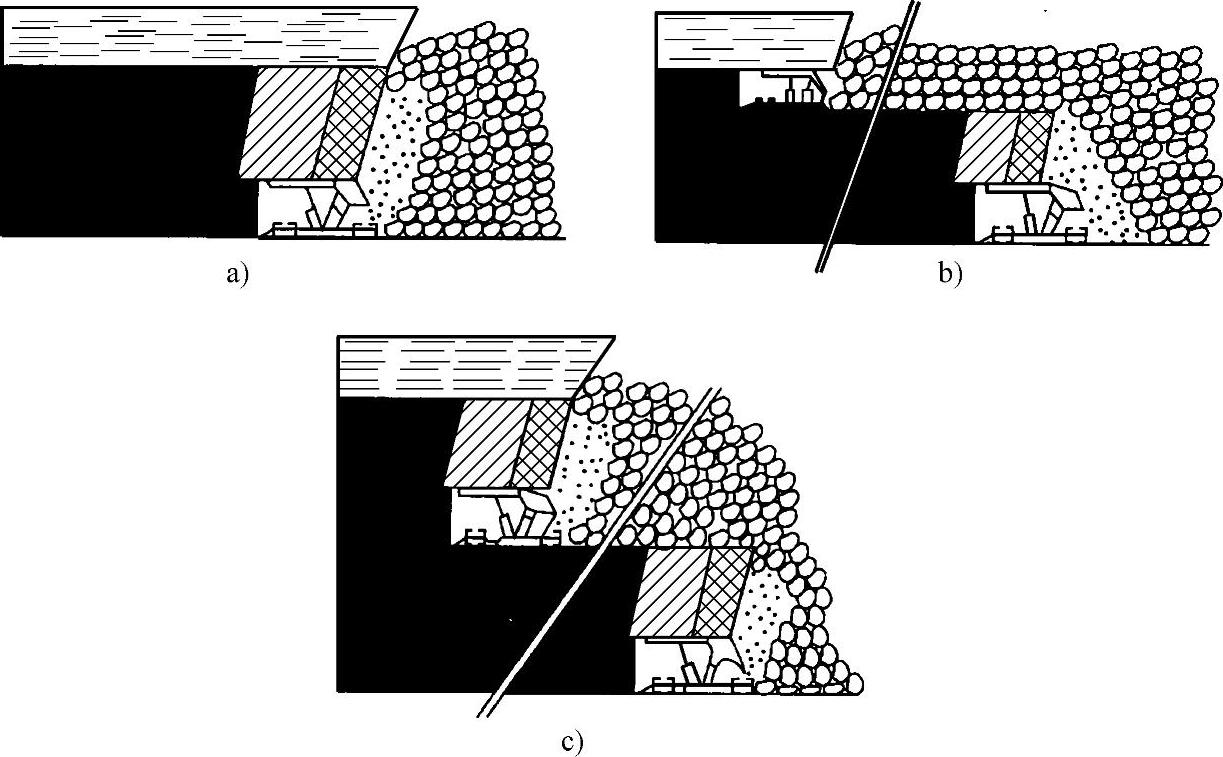 a)

b)

c)