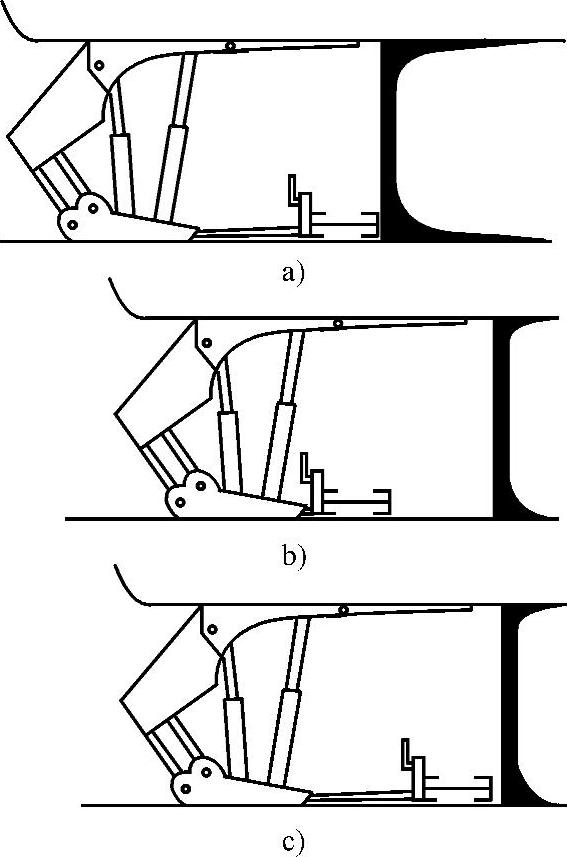 a)

b)

c)