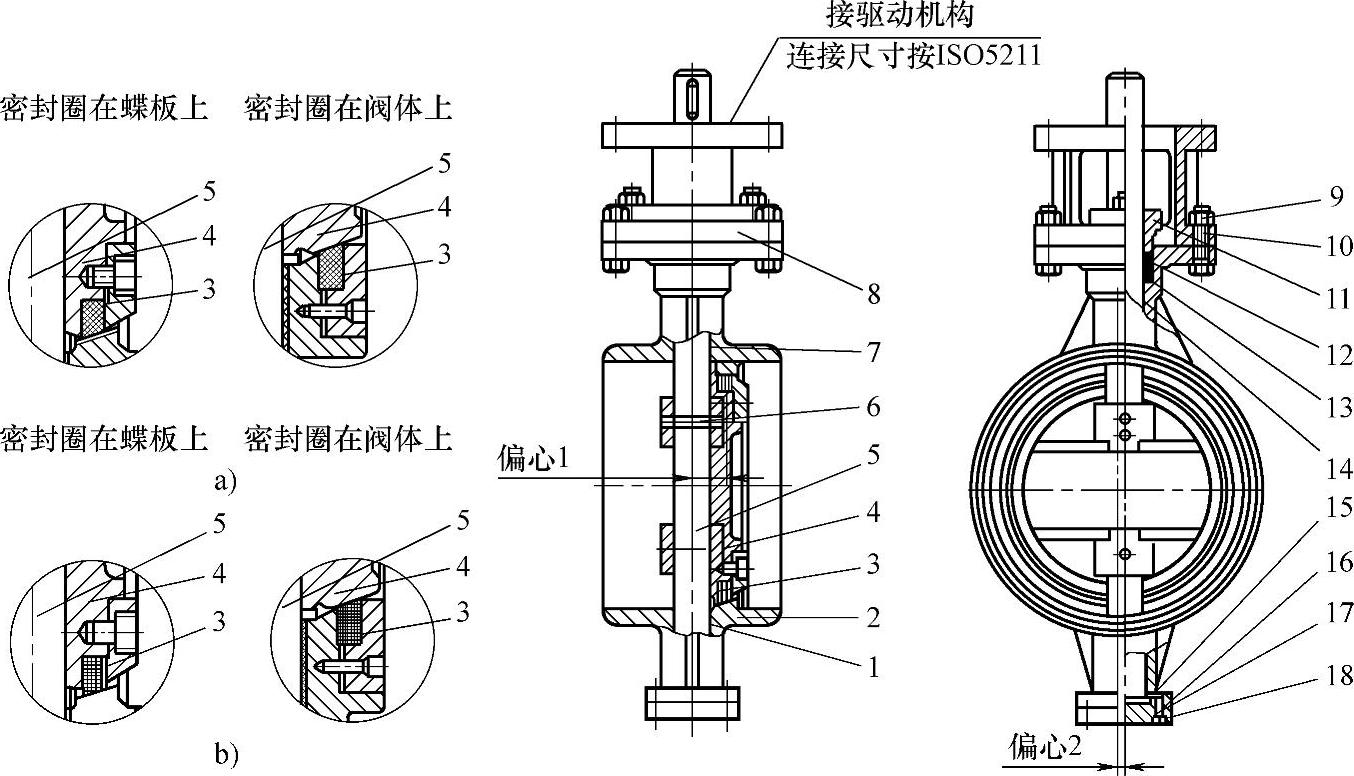 密封圈在蝶板上　密封圈在阀体上

5
4
3

5
4
3

密封圈在蝶板上　密封圈在阀体上

a)

5
4
3

5
4
3

b)

接驱动机构
连接尺寸按ISO5211

8
7
6
偏心1
5
4
3
2
1

9
10
11
12
13
14
15
16
17
18

偏心2