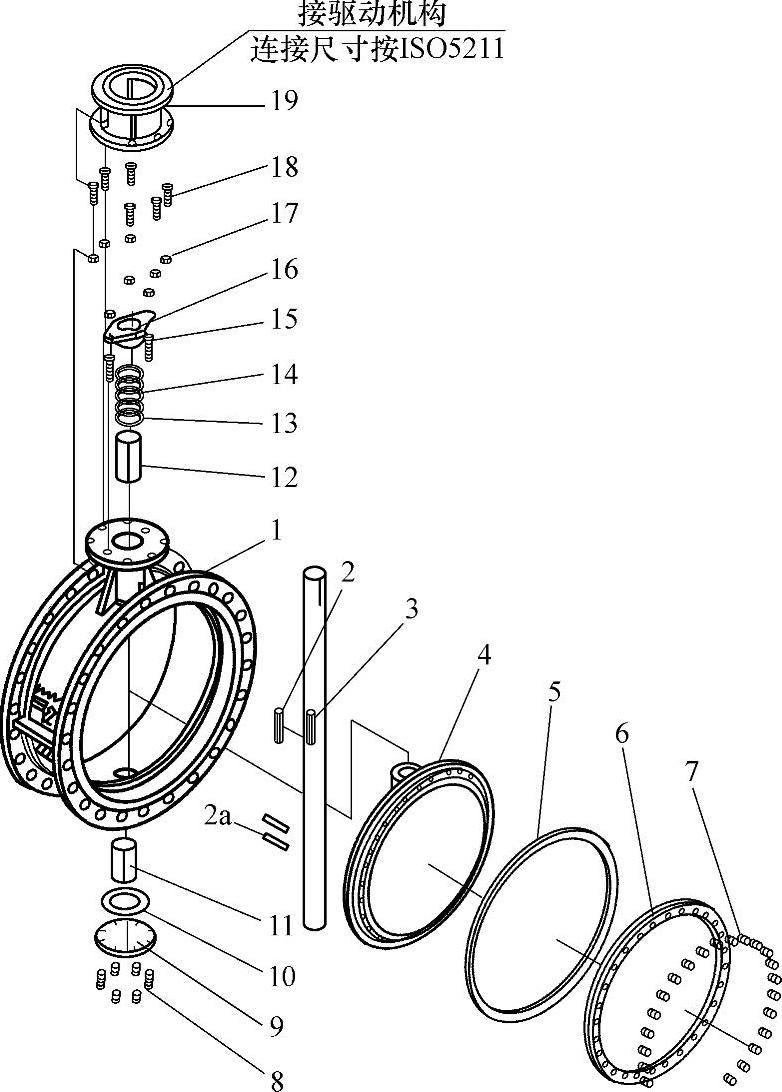 接驱动机构
连接尺寸按ISO5211

19
18
17
16
15
14
13
12
1
2
3
4
5
6
7
2a
11
10
9
8