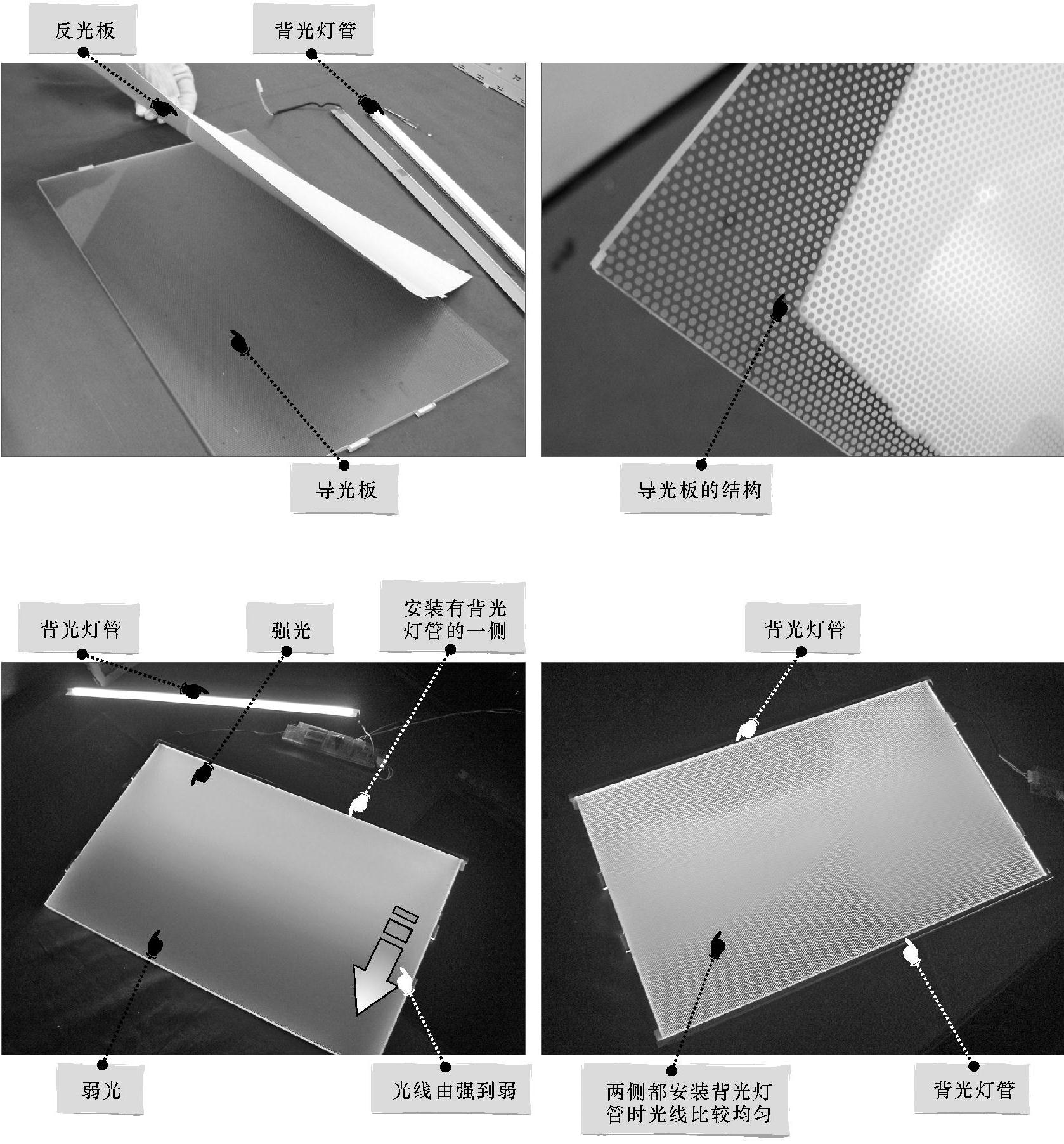 反光板

背光灯管

导光板

导光板的结构

背光灯管

强光

安装有背光灯管的一侧

弱光

光线由强到弱

背光灯管

两侧都安装背光灯管时光线比较均匀

背光灯管