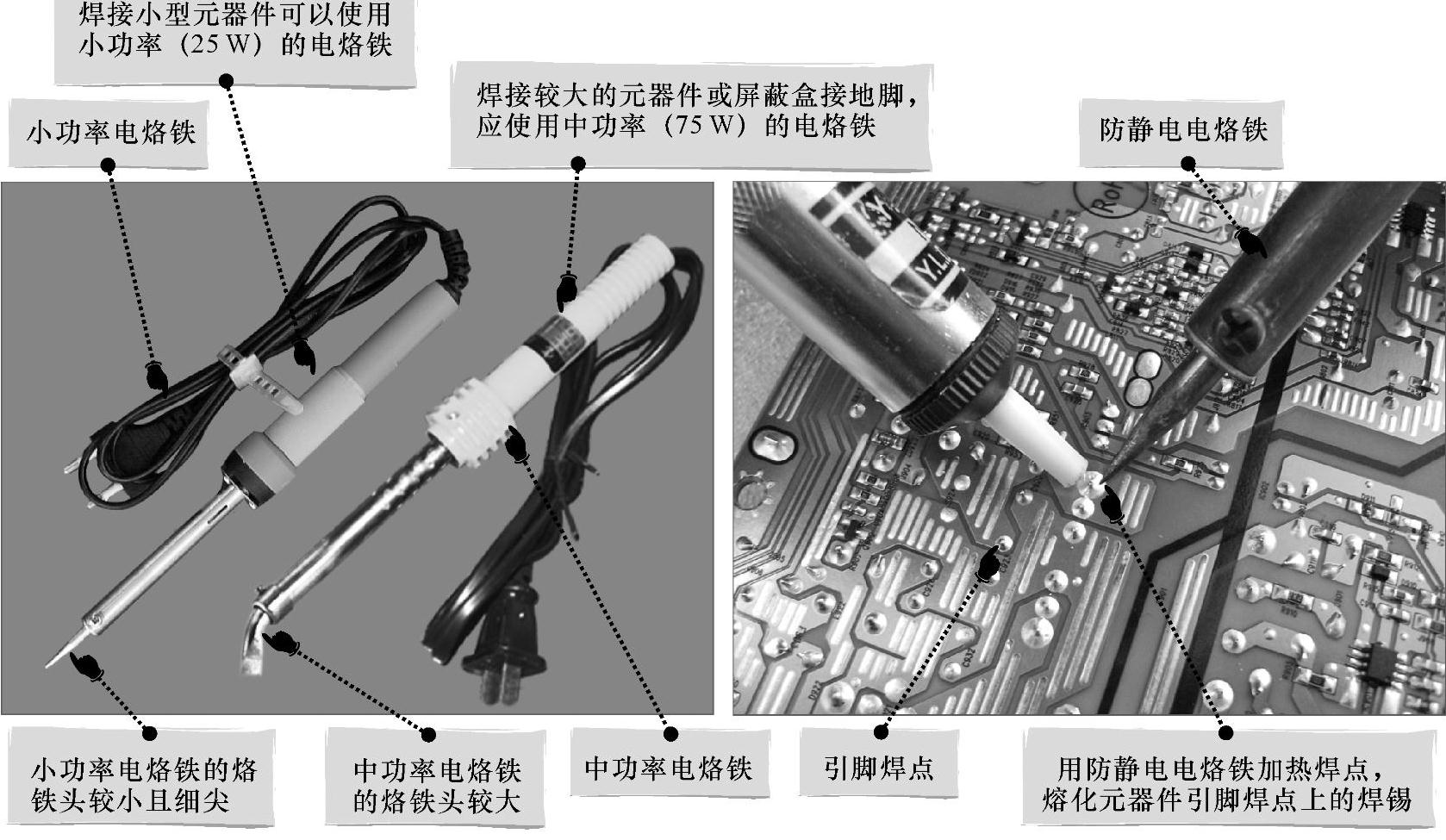 焊接小型元器件可以使用小功率（25 W）的电烙铁

小功率电烙铁

焊接较大的元器件或屏蔽盒接地脚，应使用中功率（75 W）的电烙铁

防静电电烙铁

小功率电烙铁的烙铁头较小且细尖

中功率电烙铁的烙铁头较大

中功率电烙铁

引脚焊点

用防静电电烙铁加热焊点，熔化元器件引脚焊点上的焊锡