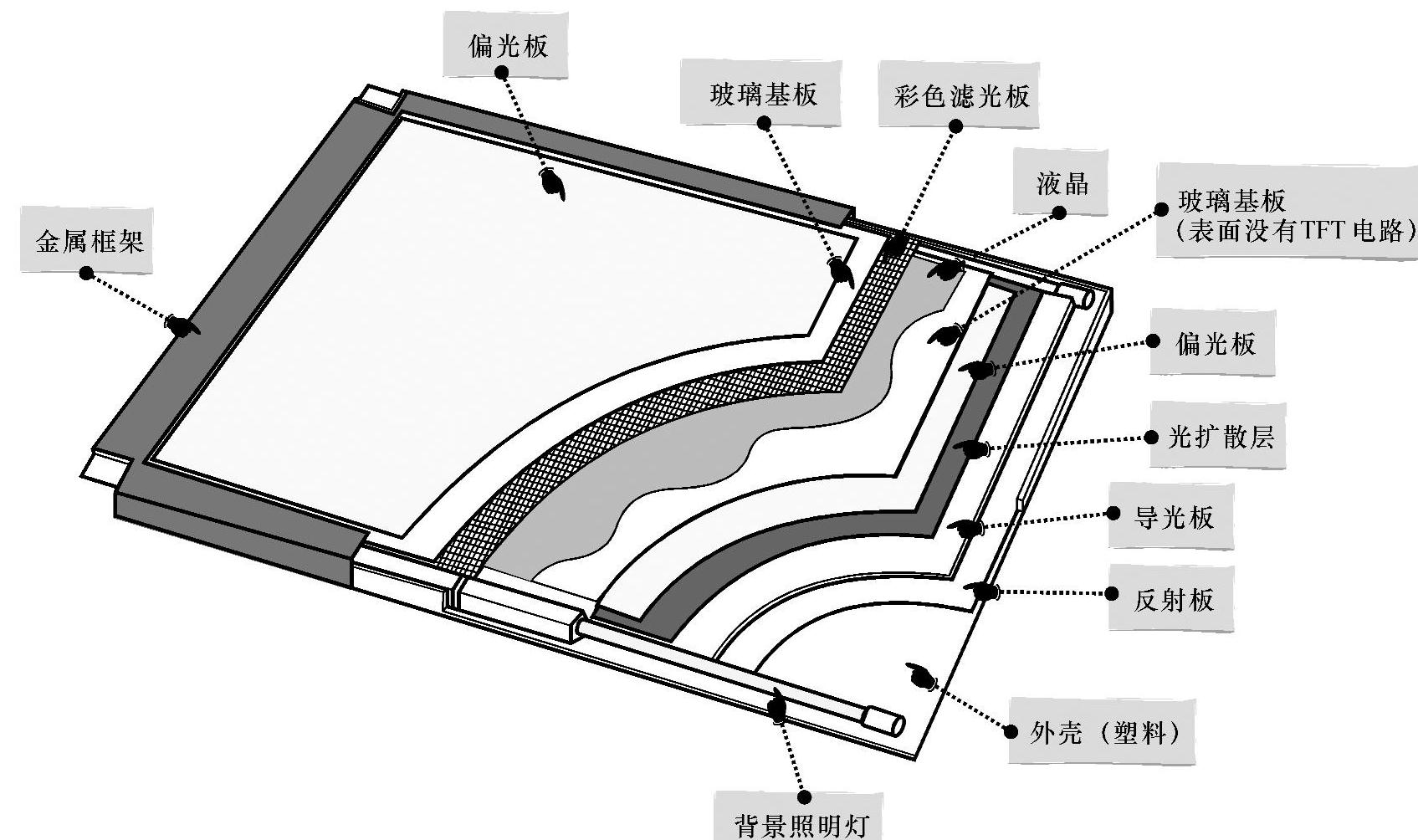 偏光板

玻璃基板

彩色滤光板

液晶

玻璃基板
（表面没有TFT电路）

金属框架

偏光板

光扩散层

导光板

反射板

外壳（塑料）

背景照明灯