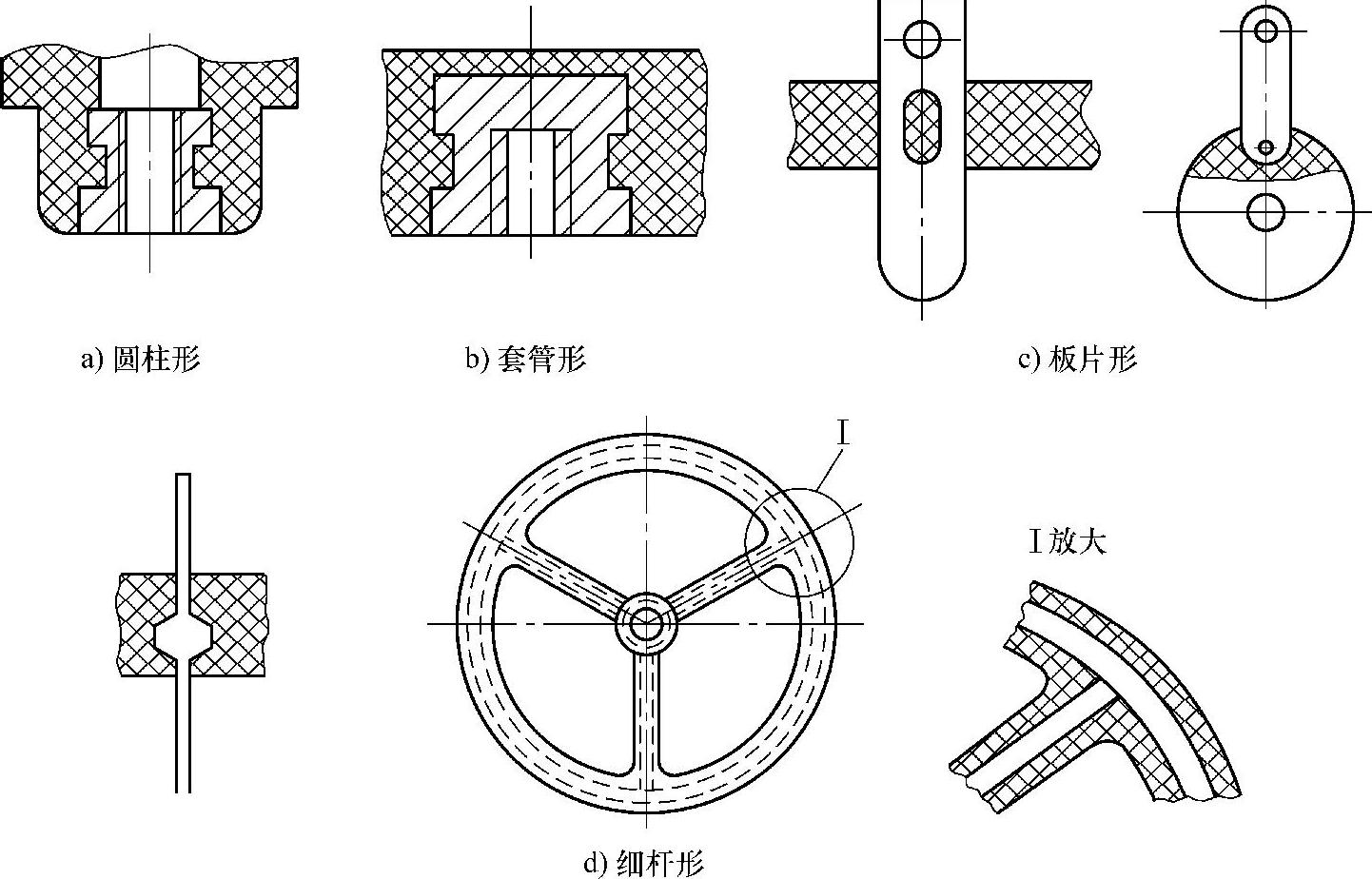 a) 圆柱形

b) 套管形

c) 板片形

I

I 放大

d) 细杆形