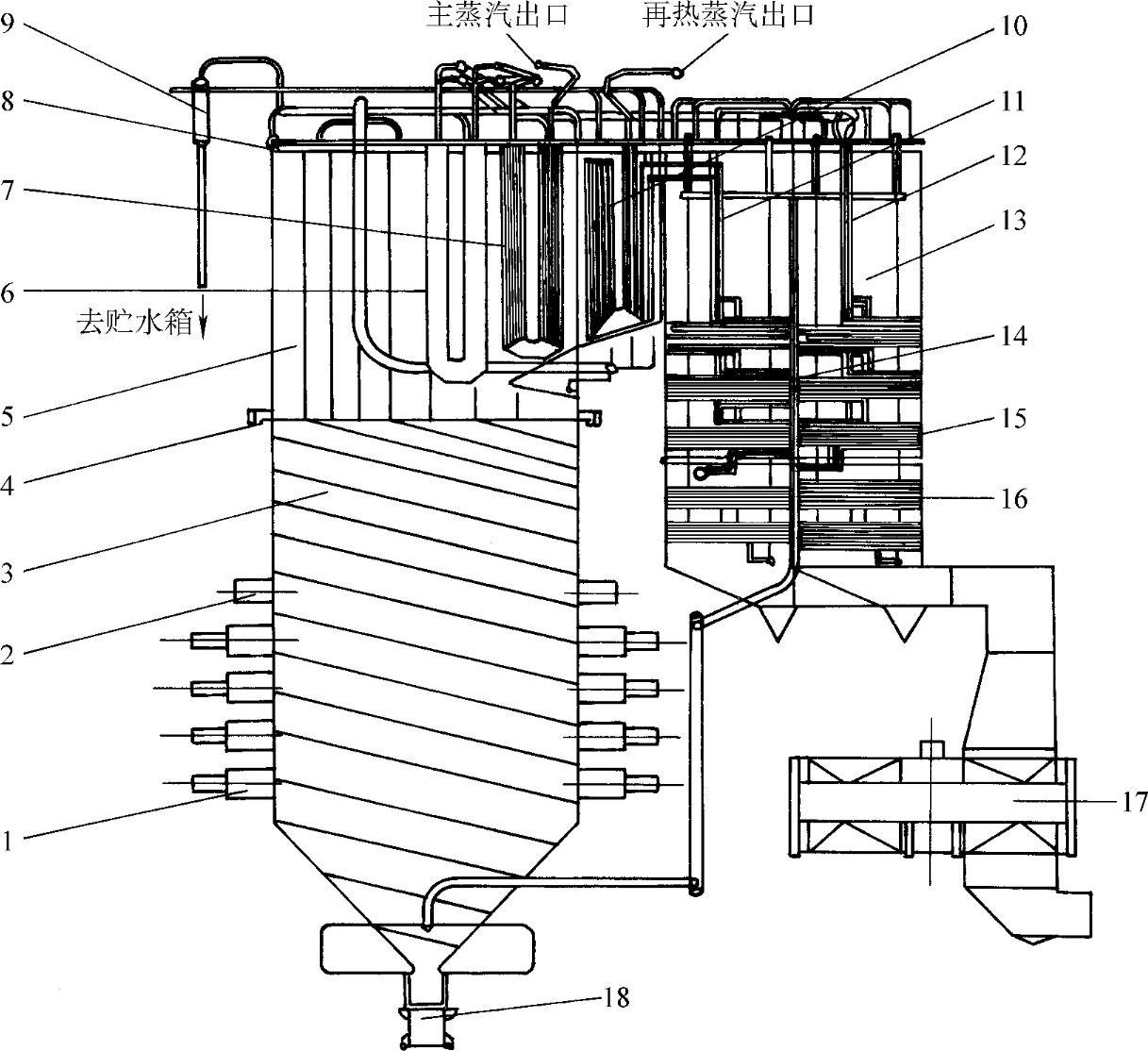 主蒸汽出口
再热蒸汽出口
9
8
7
6
去贮水箱
5
4
3
2
1
10
11
12
13
14
15
16
17
18