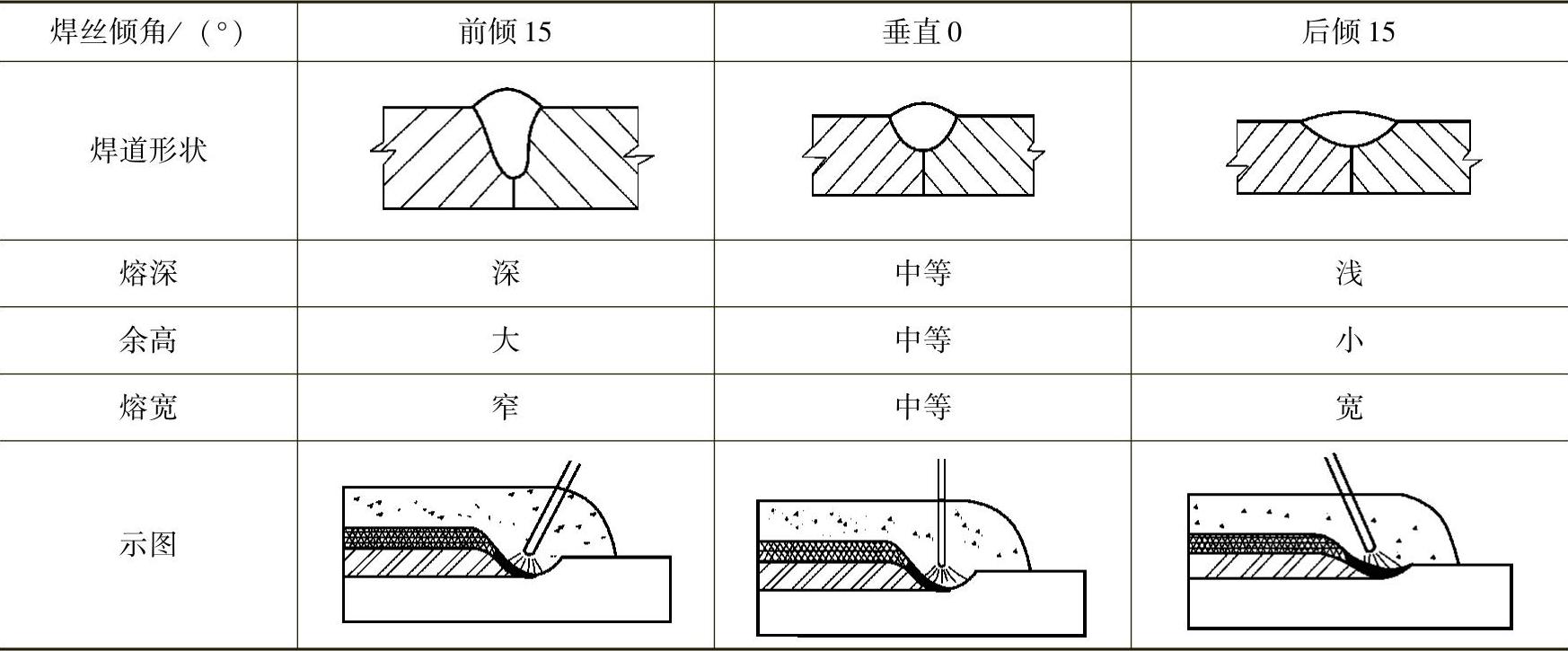 | 焊丝倾角/（°） | 前倾 15 | 垂直 0 | 后倾 15 |
|---|---|---|---|
| 焊道形状 | | | |
| 熔深 | 深 | 中等 | 浅 |
| 余高 | 大 | 中等 | 小 |
| 熔宽 | 窄 | 中等 | 宽 |
| 示图 | | | |