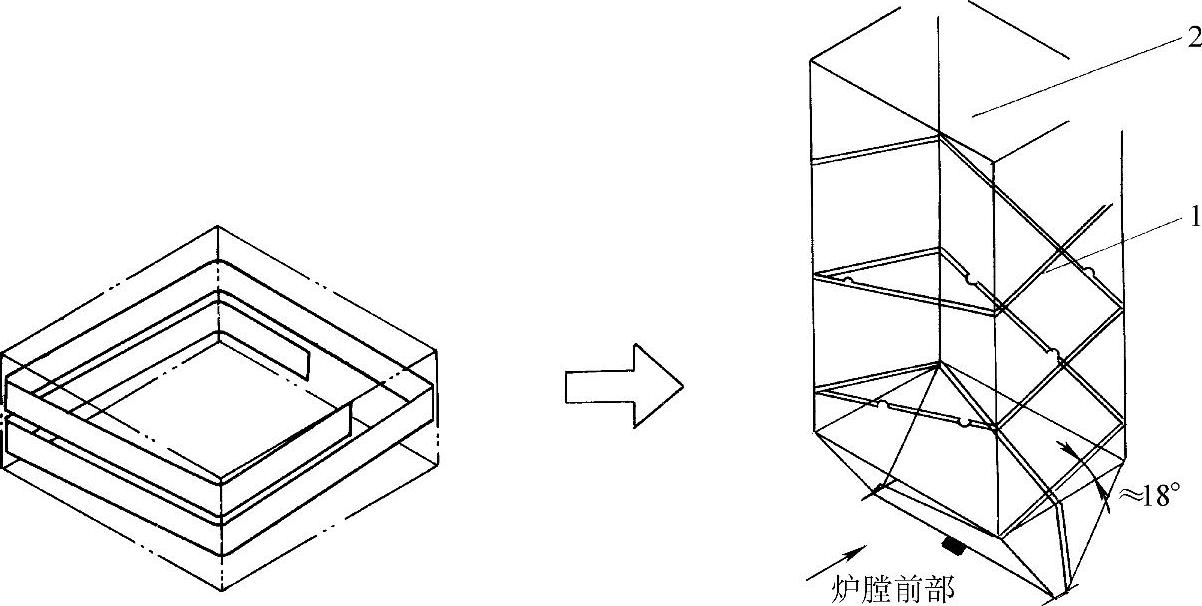 2

1

$\approx 18°$

炉膛前部