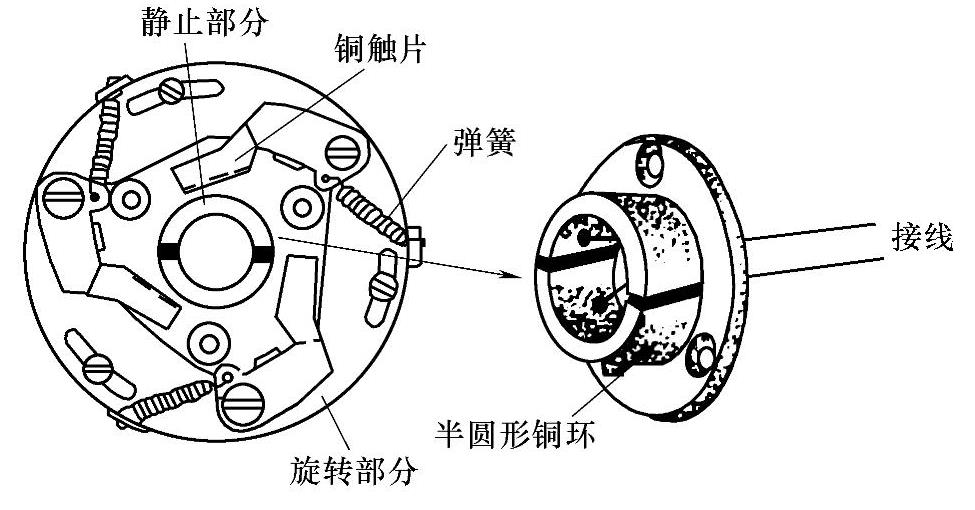 静止部分
铜触片
弹簧
接线
半圆形铜环
旋转部分