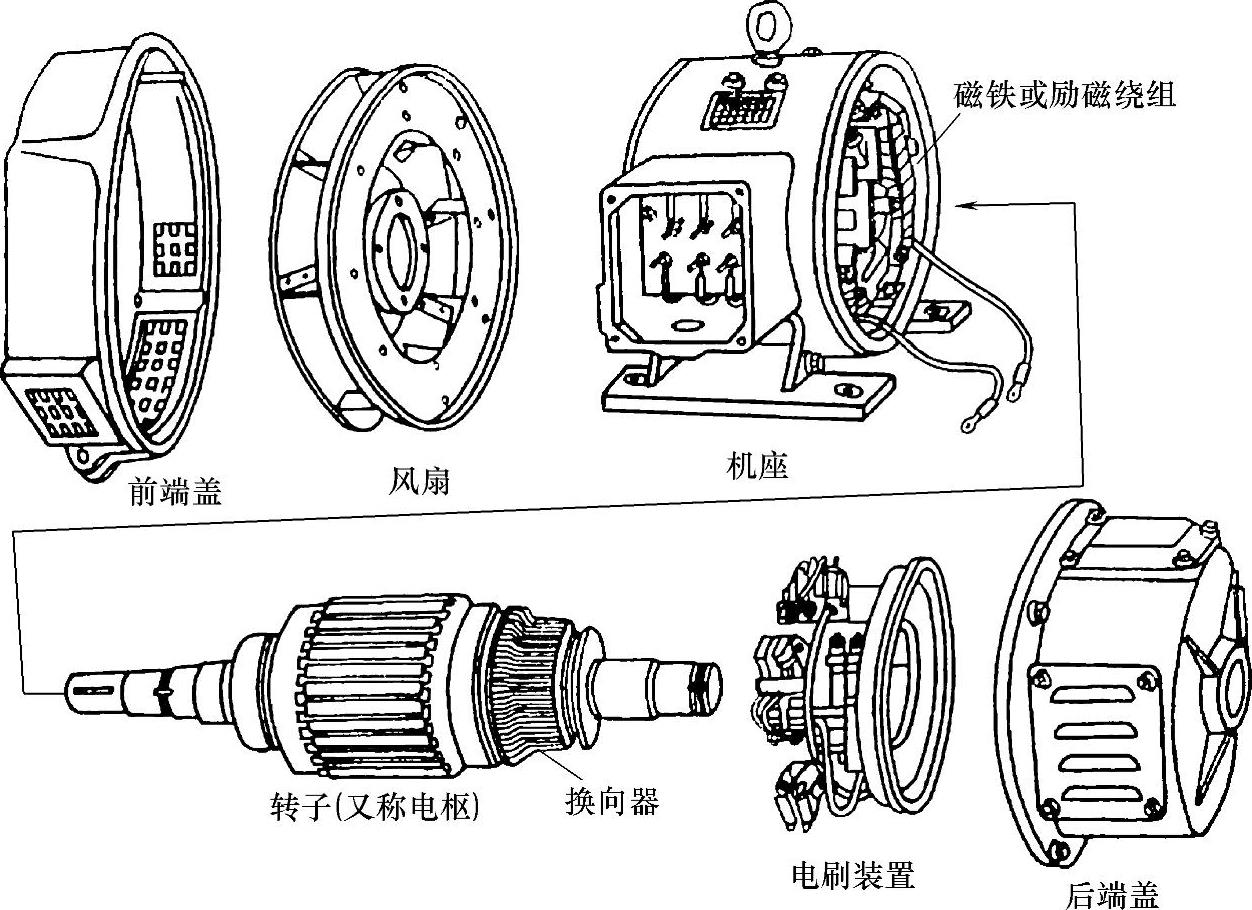 磁铁或励磁绕组

前端盖

风扇

机座

转子(又称电枢)

换向器

电刷装置

后端盖