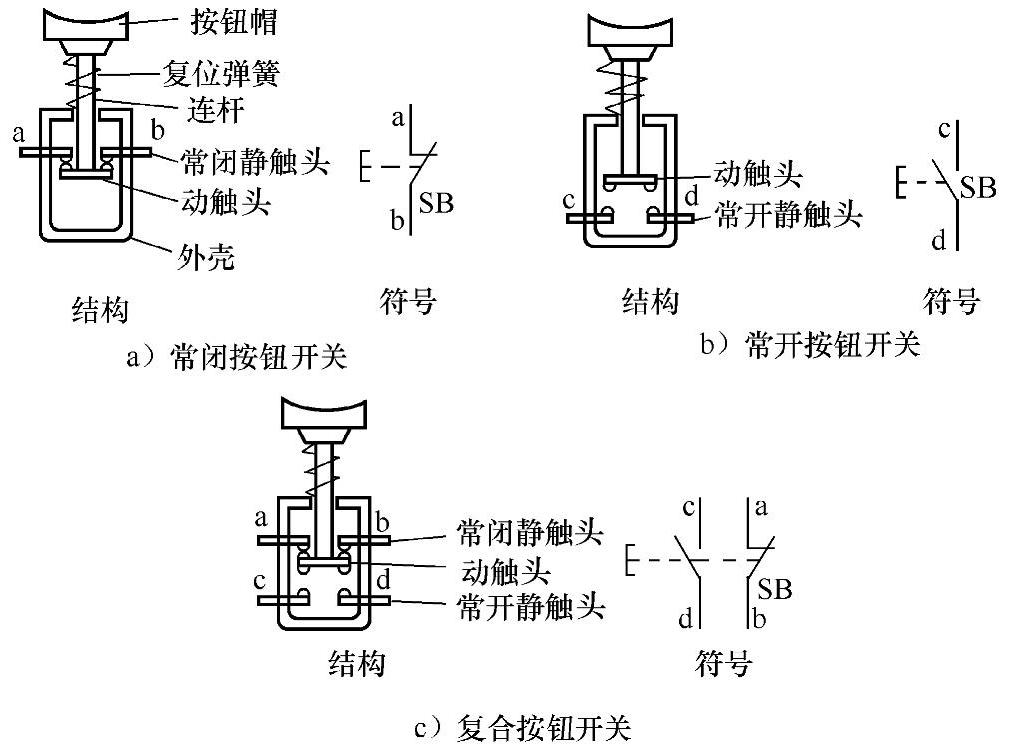 按钮帽
复位弹簧
连杆
a
b
常闭静触头
动触头
外壳
a
SB
b
结构
符号
a）常闭按钮开关

动触头
c
d
常开静触头
c
SB
d
结构
符号
b）常开按钮开关

a
b
常闭静触头
动触头
c
d
常开静触头
c
a
SB
d
b
结构
符号
c）复合按钮开关