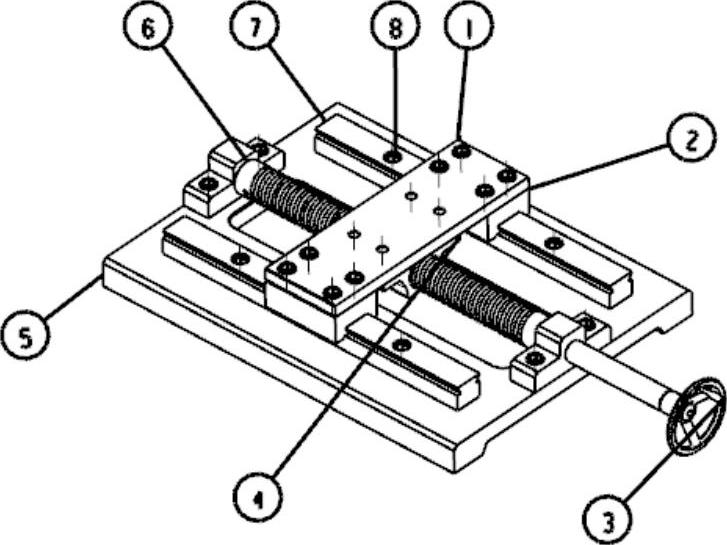 6
7
8
1
2
5
4
3