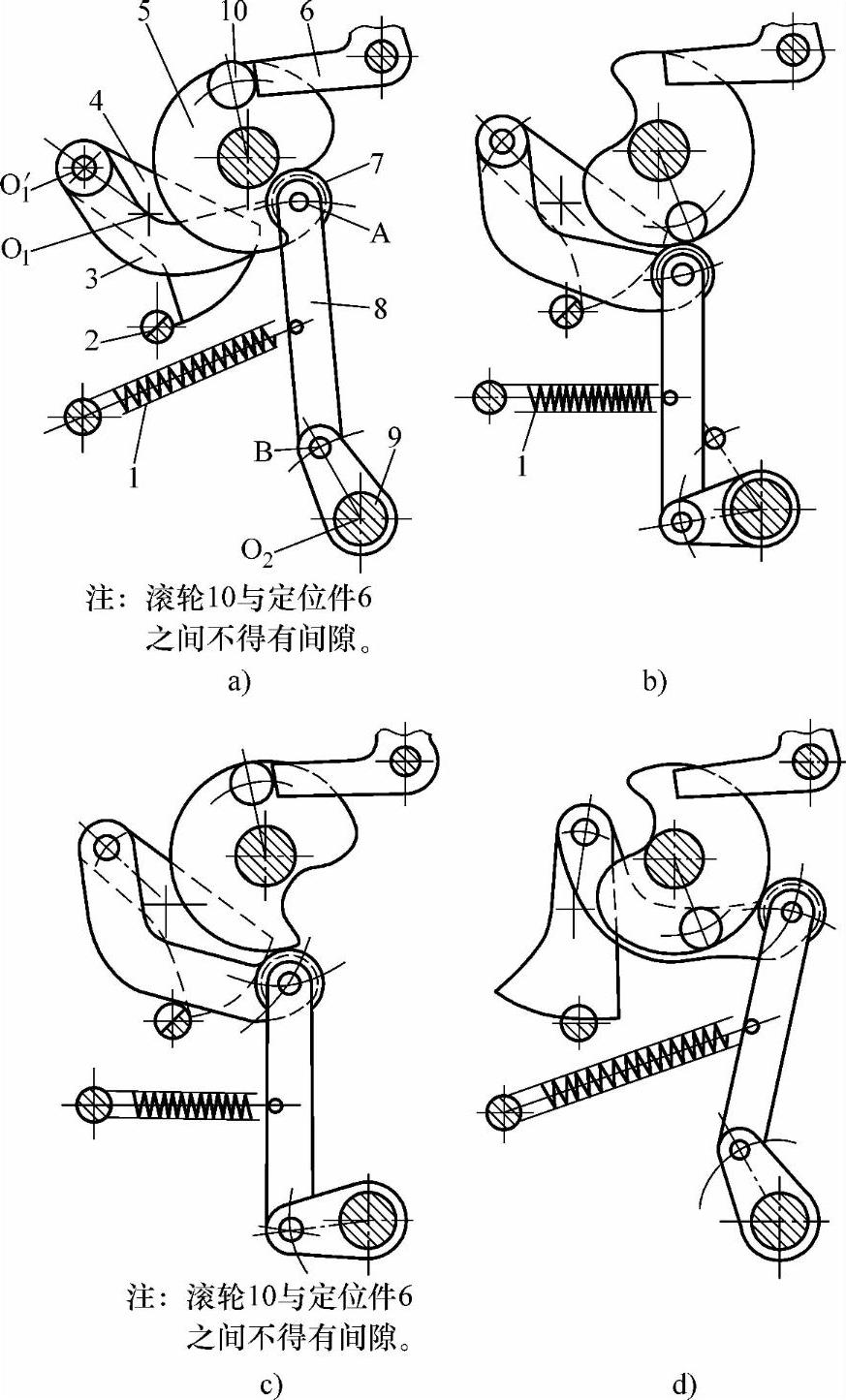 5
10
6
4
$O_1'$
7
$O_1$
A
3
8
2
1
B
9
$O_2$
注：滚轮10与定位件6之间不得有间隙。
a)

1
b)

注：滚轮10与定位件6之间不得有间隙。
c)

d)