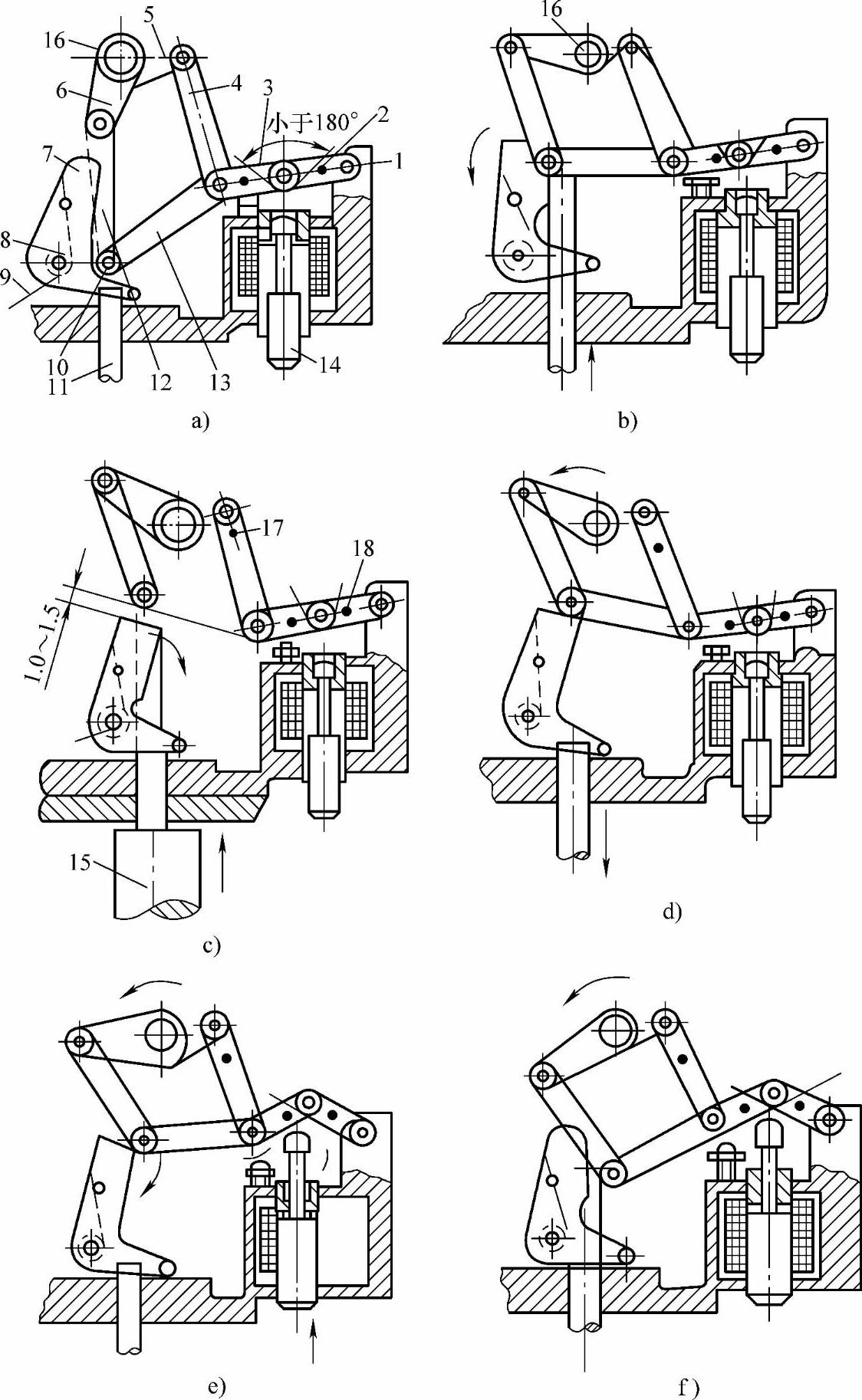 16
5
6
4
3
小于180°
2
1
7
8
9
10
11
12
13
14
a)

16
b)

17
18
1.0~1.5
15
c)

d)

e)

f)