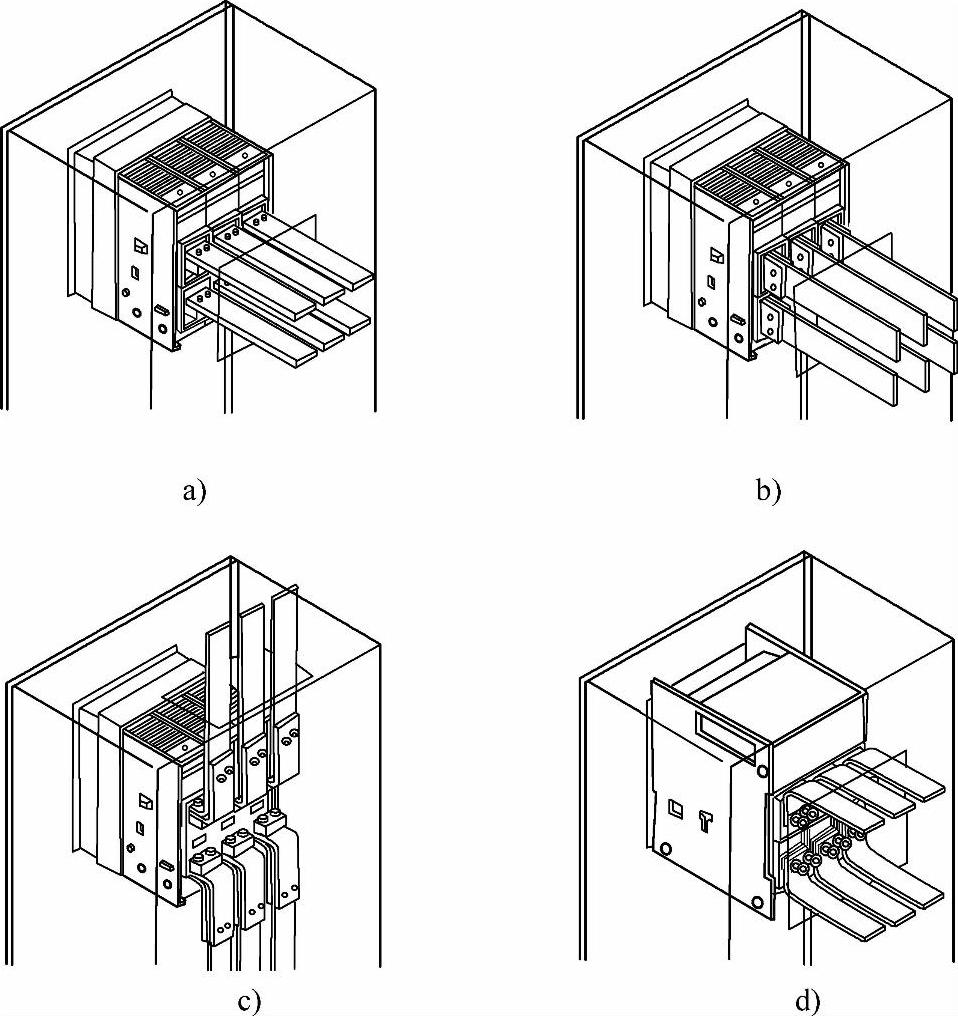 a)

b)

c)

d)