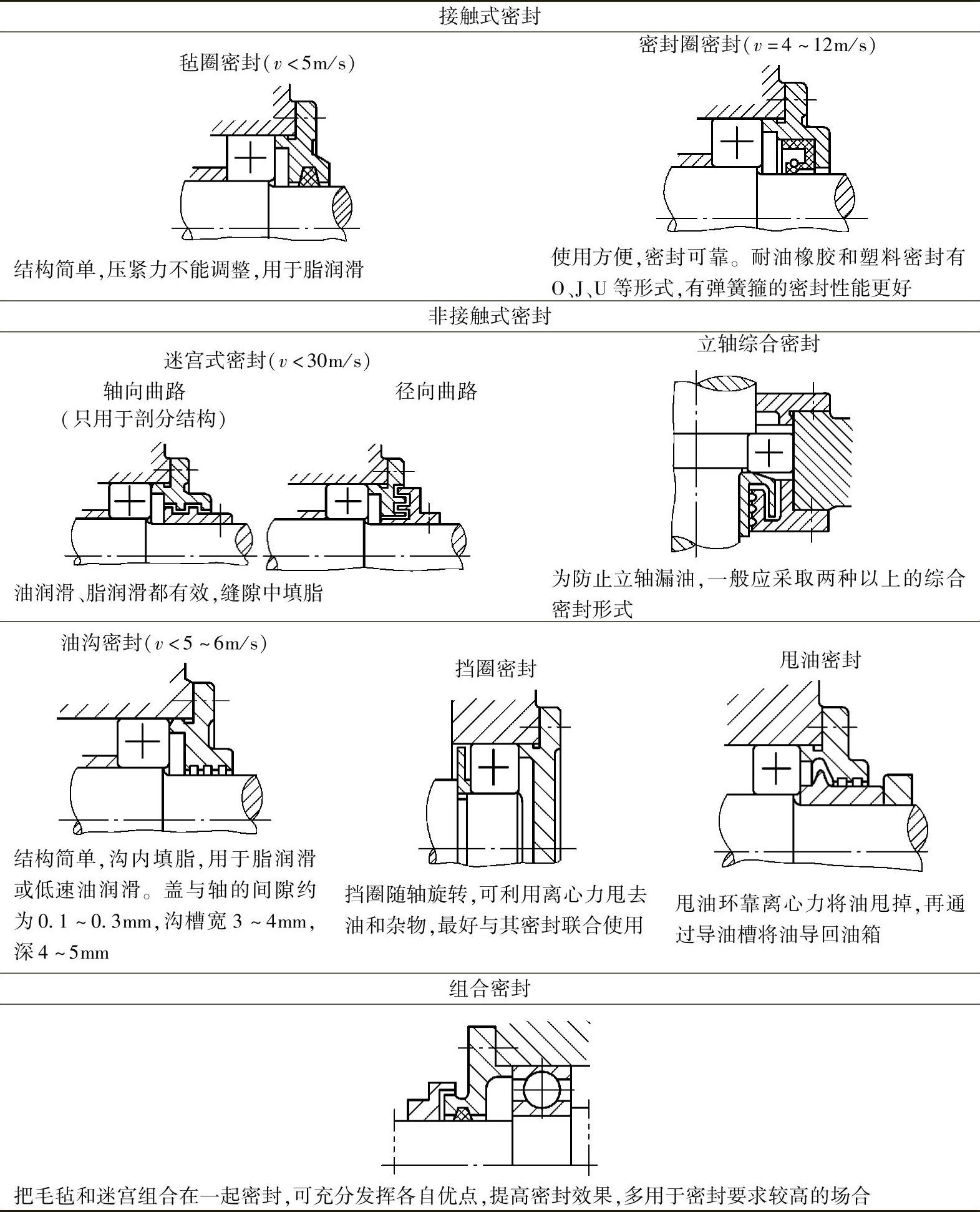 接触式密封

毡圈密封($v<5$m/s)

结构简单,压紧力不能调整,用于脂润滑

密封圈密封($v=4\sim12$m/s)

使用方便,密封可靠。耐油橡胶和塑料密封有O、J、U等形式,有弹簧箍的密封性能更好

非接触式密封

迷宫式密封($v<30$m/s)

轴向曲路
(只用于剖分结构)

径向曲路

油润滑、脂润滑都有效,缝隙中填脂

立轴综合密封

为防止立轴漏油,一般应采取两种以上的综合密封形式

油沟密封($v<5\sim6$m/s)

结构简单,沟内填脂,用于脂润滑或低速油润滑。盖与轴的间隙约为0.1~0.3mm,沟槽宽3~4mm,深4~5mm

挡圈密封

挡圈随轴旋转,可利用离心力甩去油和杂物,最好与其密封联合使用

甩油密封

甩油环靠离心力将油甩掉,再通过导油槽将油导回油箱

组合密封

把毛毡和迷宫组合在一起密封,可充分发挥各自优点,提高密封效果,多用于密封要求较高的场合