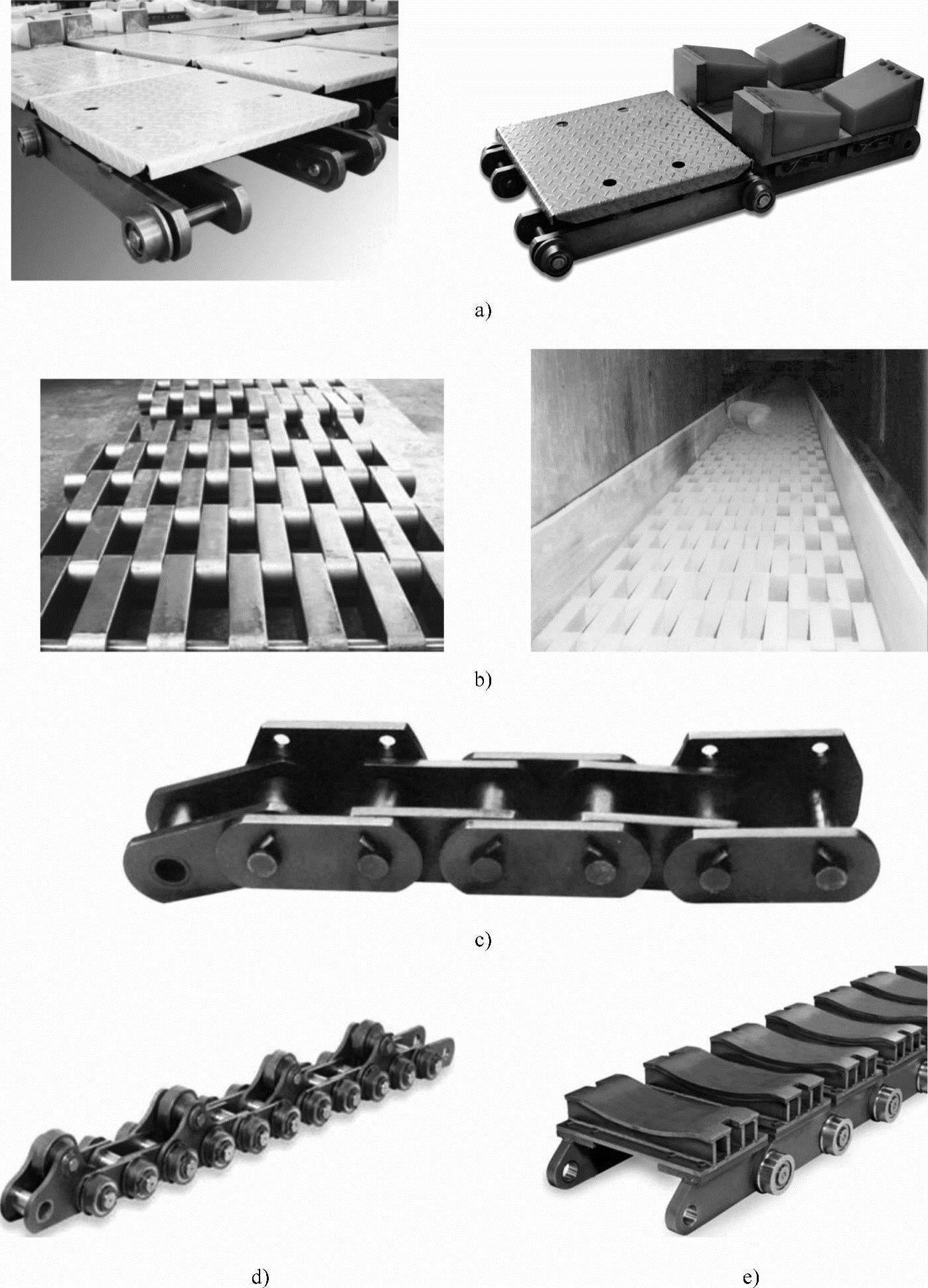 a)

b)

c)

d)

e)