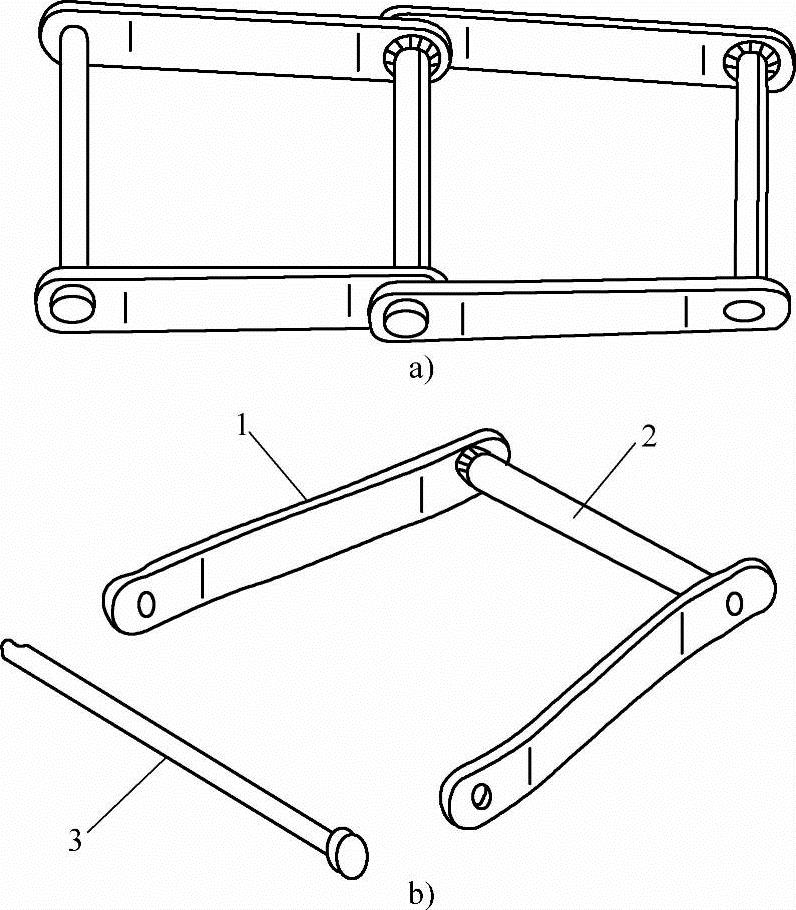 a)

1

2

3

b)