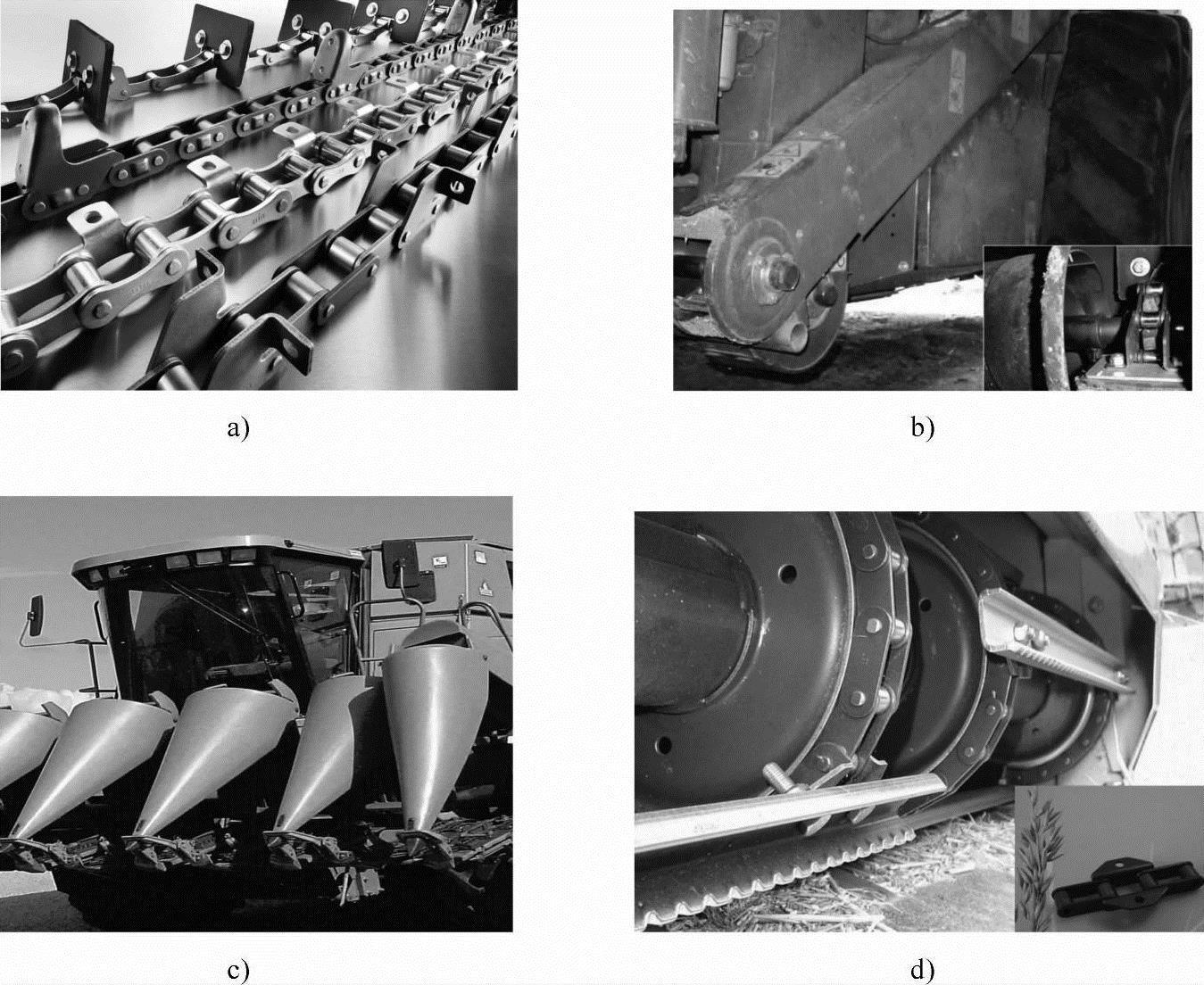 a)

b)

c)

d)