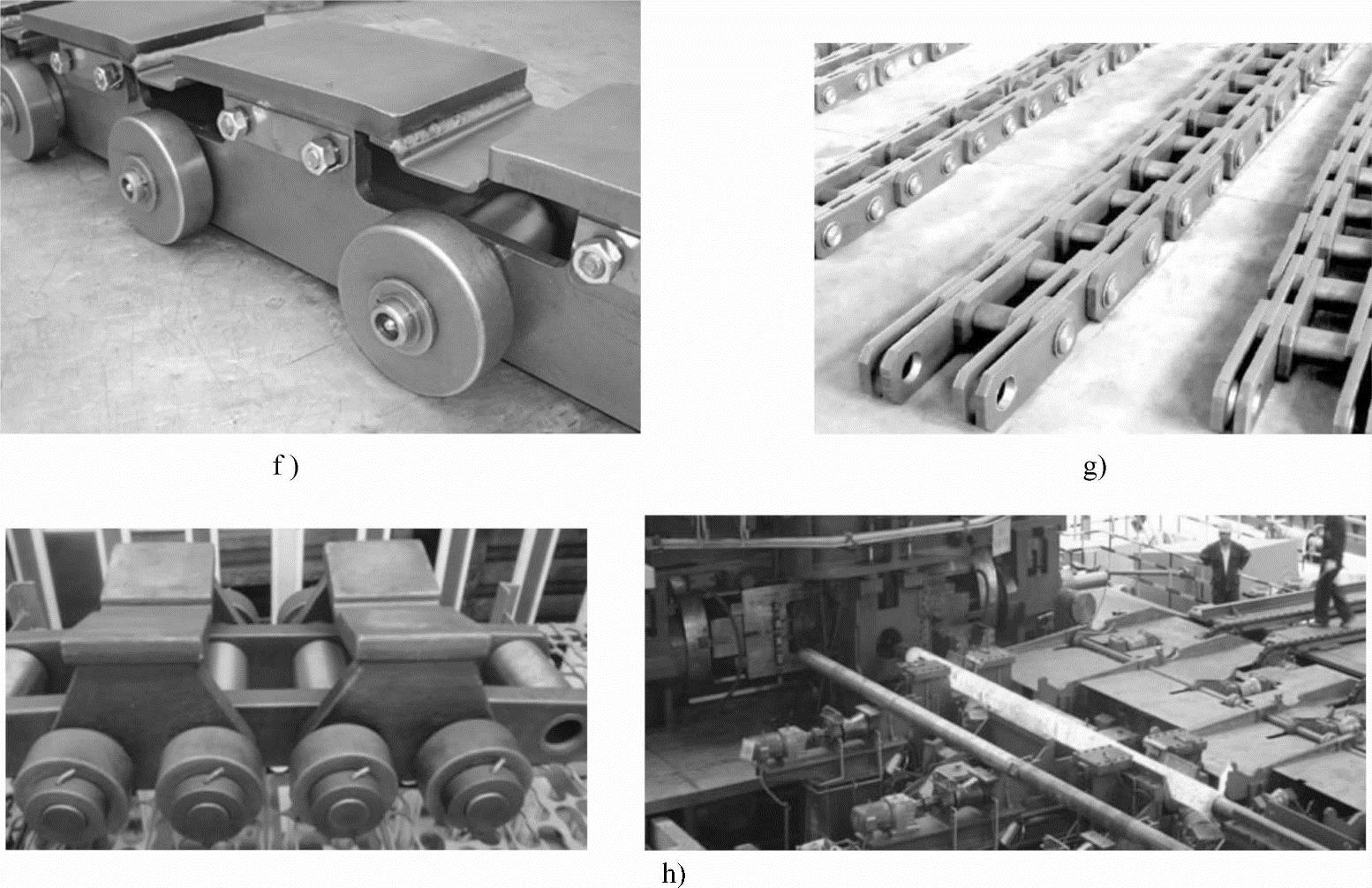 f )

g)

h)