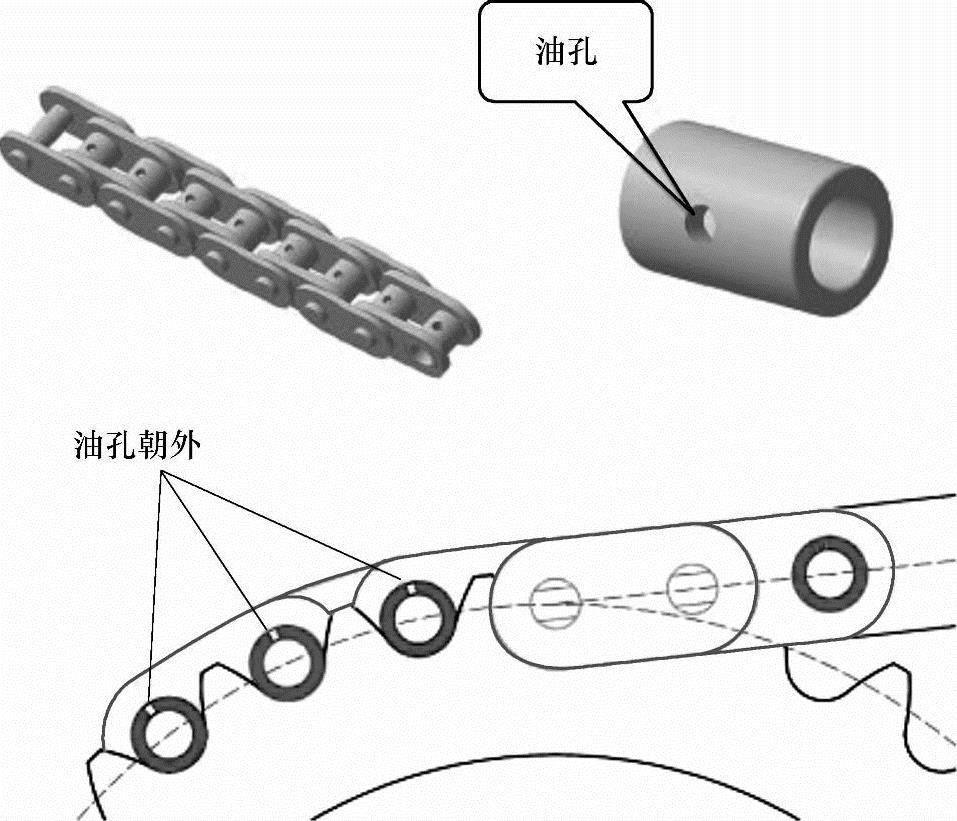 油孔

油孔朝外