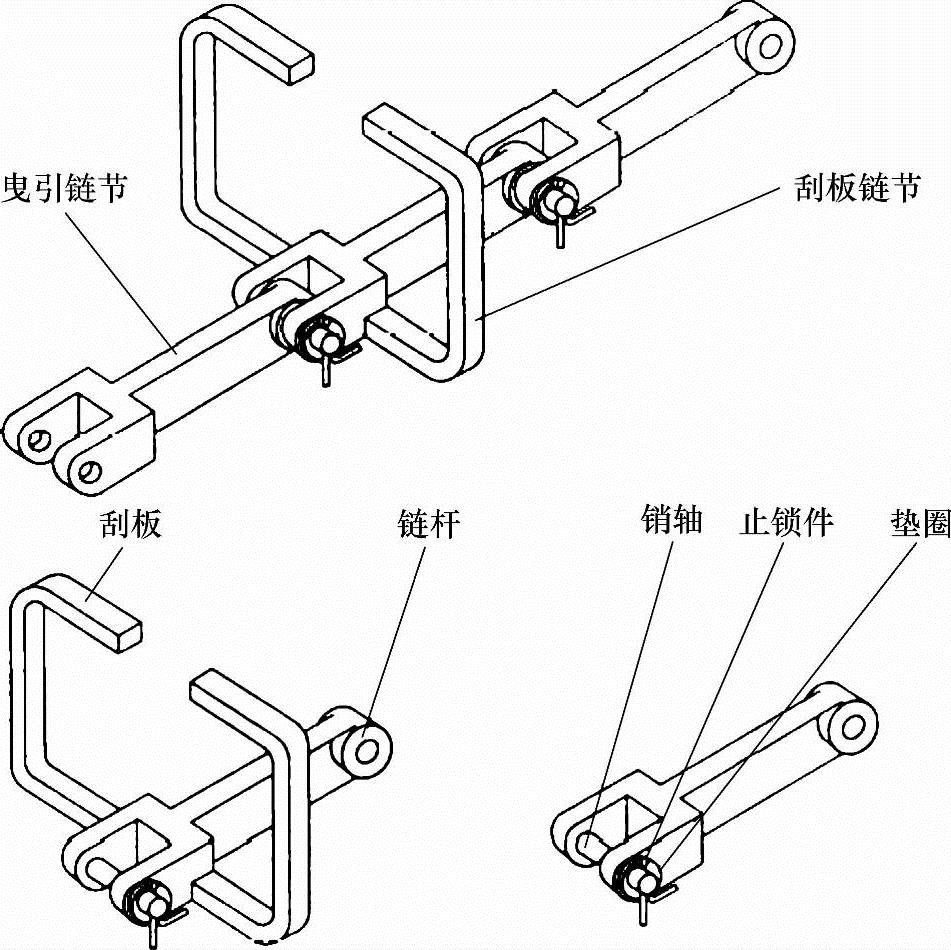 曳引链节

刮板链节

刮板

链杆

销轴

止锁件

垫圈