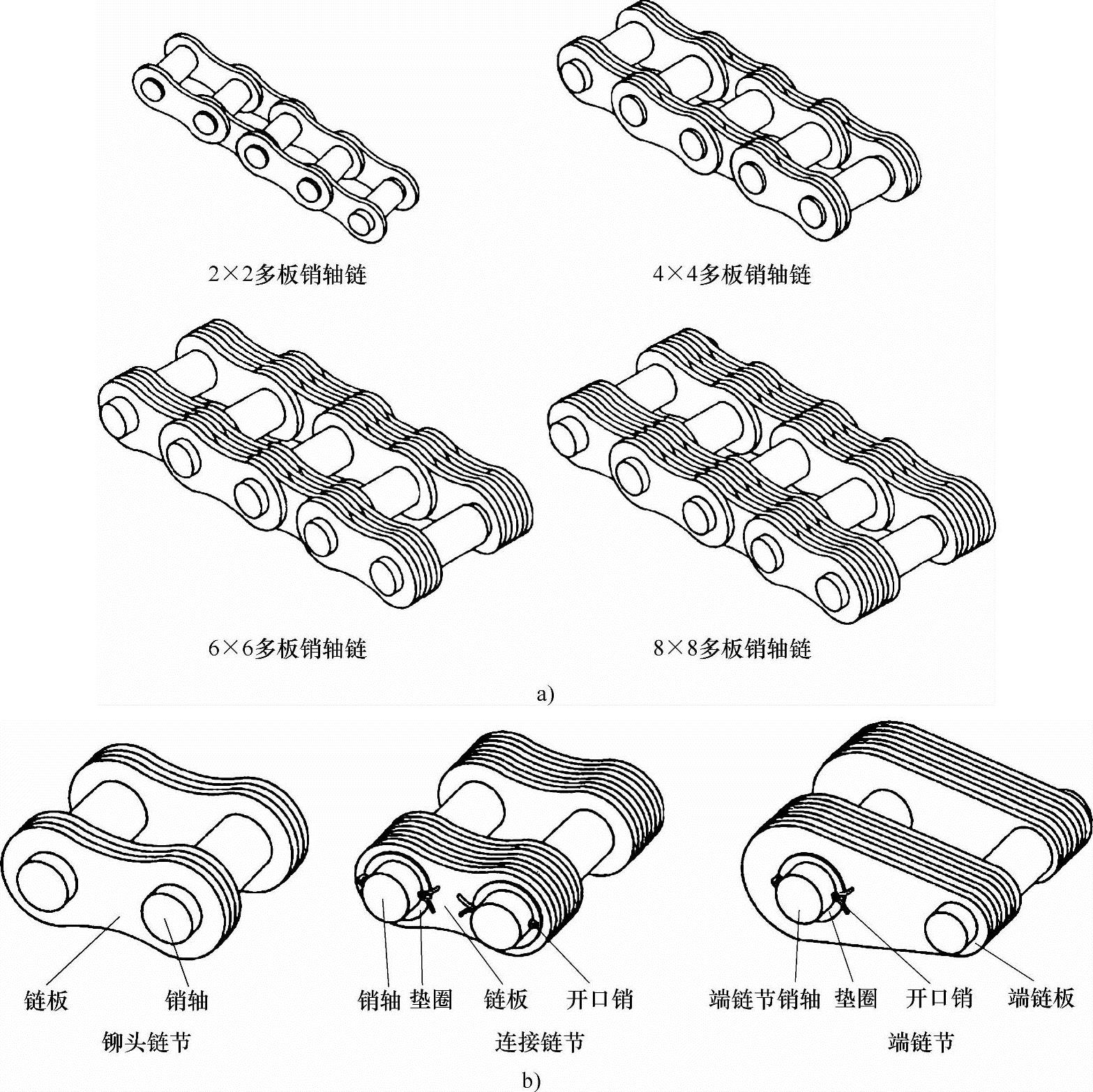 2×2多板销轴链

4×4多板销轴链

6×6多板销轴链

8×8多板销轴链

a)

链板

销轴

铆头链节

销轴 垫圈 链板 开口销

连接链节

端链节销轴 垫圈 开口销 端链板

端链节

b)