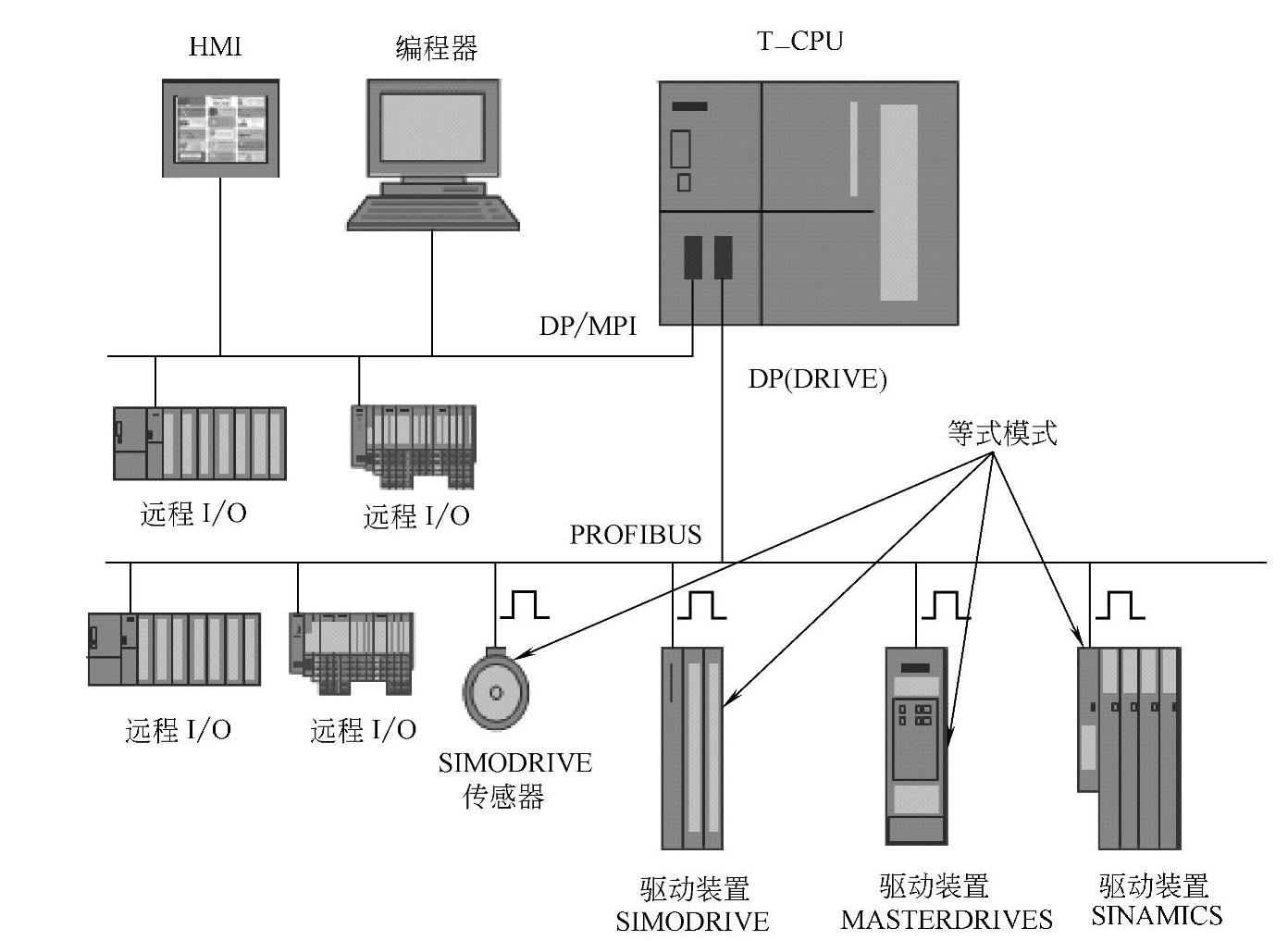 HMI

编程器

T_CPU

DP/MPI

DP(DRIVE)

等式模式

远程 I/O

远程 I/O

PROFIBUS

远程 I/O

远程 I/O

SIMODRIVE
传感器

驱动装置
SIMODRIVE

驱动装置
MASTERDRIVES

驱动装置
SINAMICS