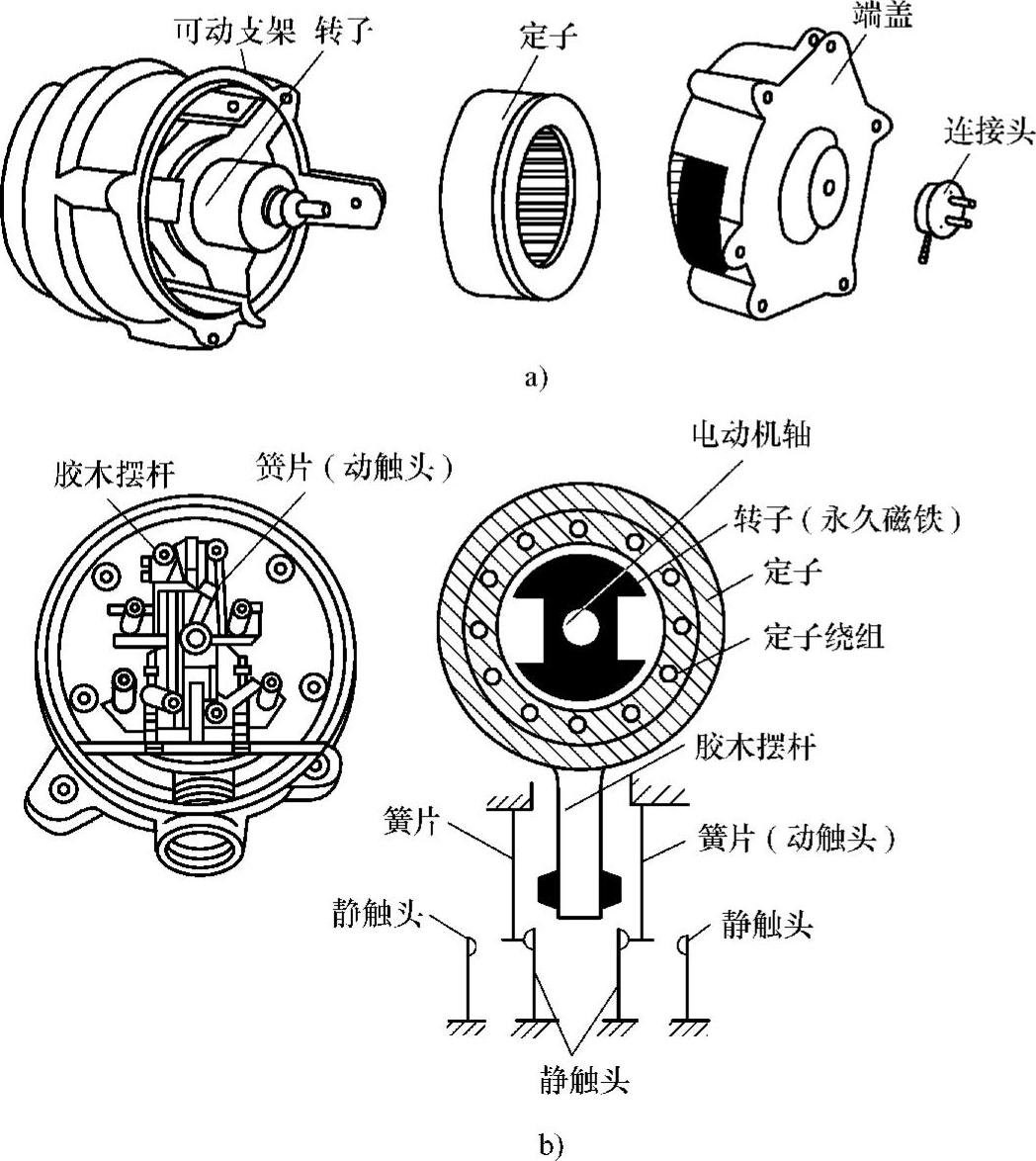 可动支架 转子

定子

端盖

连接头

a)

胶木摆杆

簧片（动触头）

电动机轴

转子（永久磁铁）

定子

定子绕组

胶木摆杆

簧片

簧片（动触头）

静触头

静触头

静触头

b)